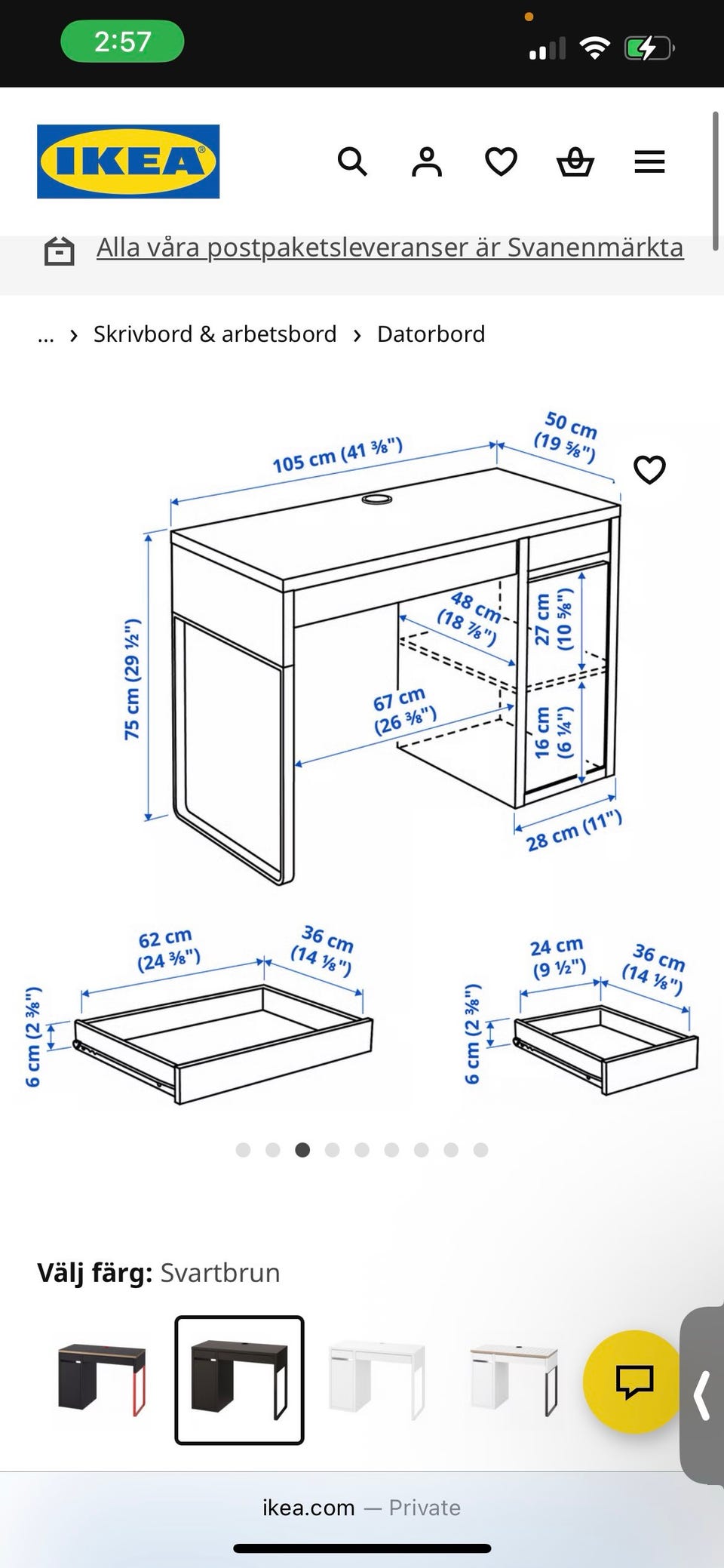 2:57

IKEA

Alla våra postpaketsleveranser är Svanenmärkta

... › Skrivbord & arbetsbord › Datorbord

105 cm (41 ⅜")
50 cm (19 ⅝")
75 cm (29 ½")
48 cm (18 ⅞")
27 cm (10 ⅝")
67 cm (26 ⅜")
16 cm (6 ¼")
28 cm (11")

62 cm (24 ⅜")
36 cm (14 ⅛")
6 cm (2 ⅜")

24 cm (9 ½")
36 cm (14 ⅛")
6 cm (2 ⅜")

Välj färg: Svartbrun

ikea.com — Private