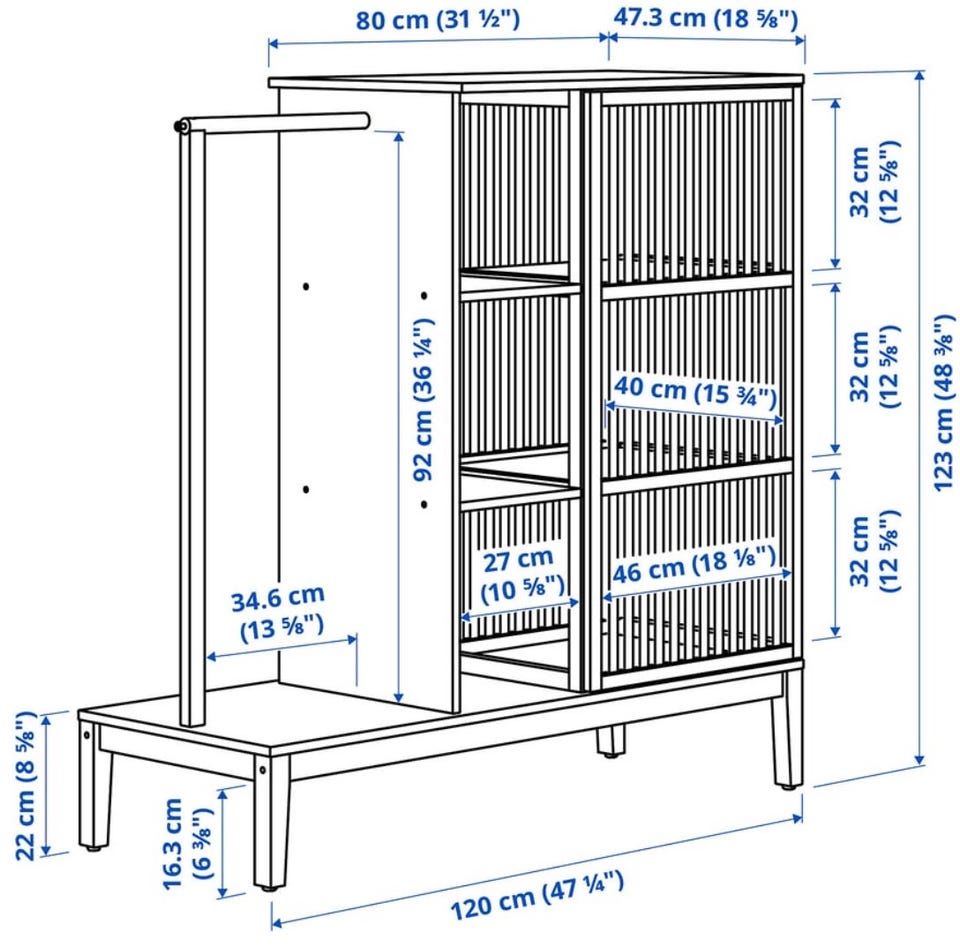 80 cm (31 ½")
47.3 cm (18 ⅝")
32 cm (12 ⅝")
32 cm (12 ⅝")
32 cm (12 ⅝")
123 cm (48 ⅜")
92 cm (36 ¼")
40 cm (15 ¾")
27 cm (10 ⅝")
46 cm (18 ⅛")
34.6 cm (13 ⅝")
22 cm (8 ⅝")
16.3 cm (6 ⅜")
120 cm (47 ¼")