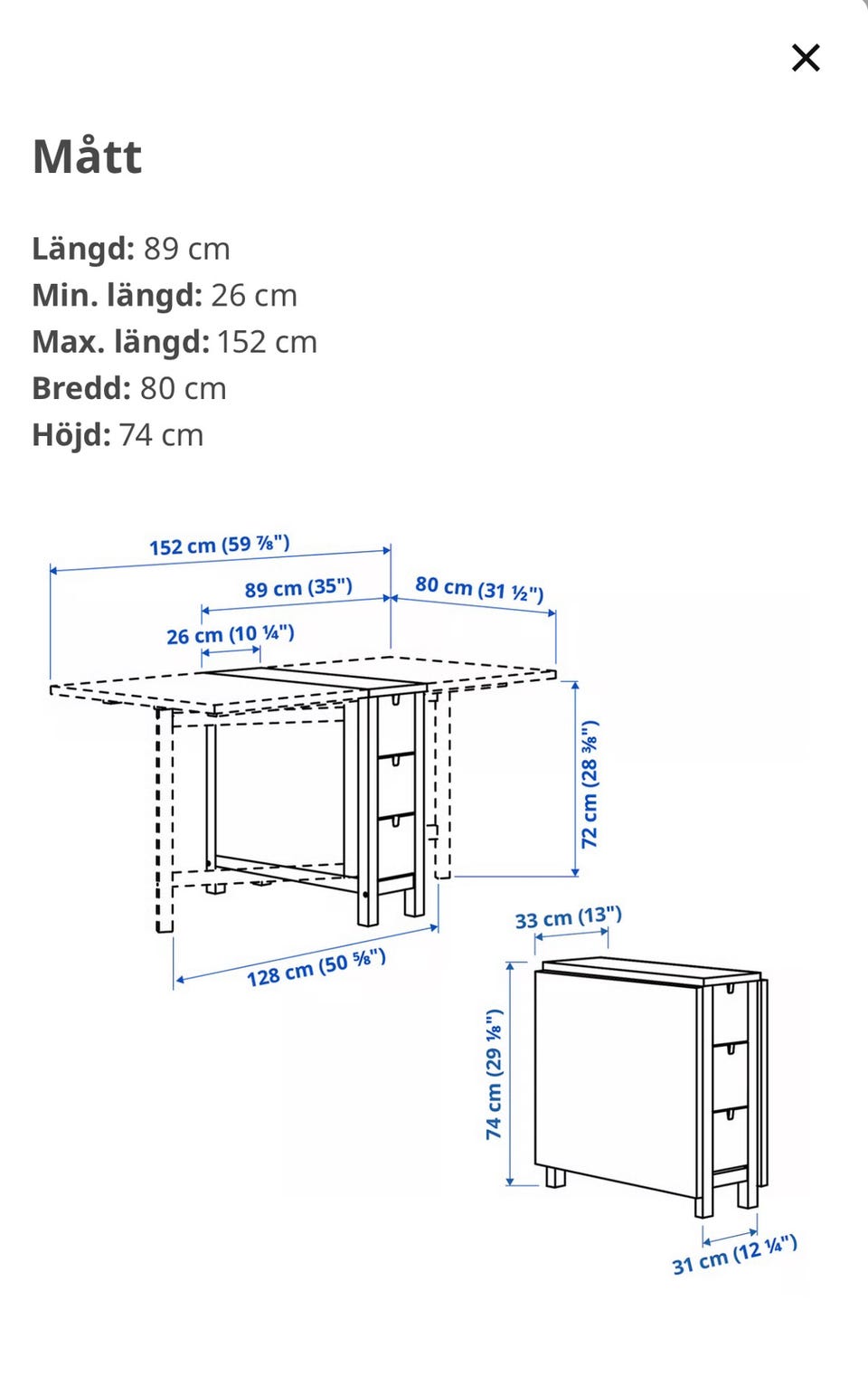 ×

Mått

Längd: 89 cm
Min. längd: 26 cm
Max. längd: 152 cm
Bredd: 80 cm
Höjd: 74 cm

152 cm (59 ⅞")
89 cm (35")
80 cm (31 ½")
26 cm (10 ¼")
72 cm (28 ⅜")
128 cm (50 ⅝")
33 cm (13")
74 cm (29 ⅛")
31 cm (12 ¼")