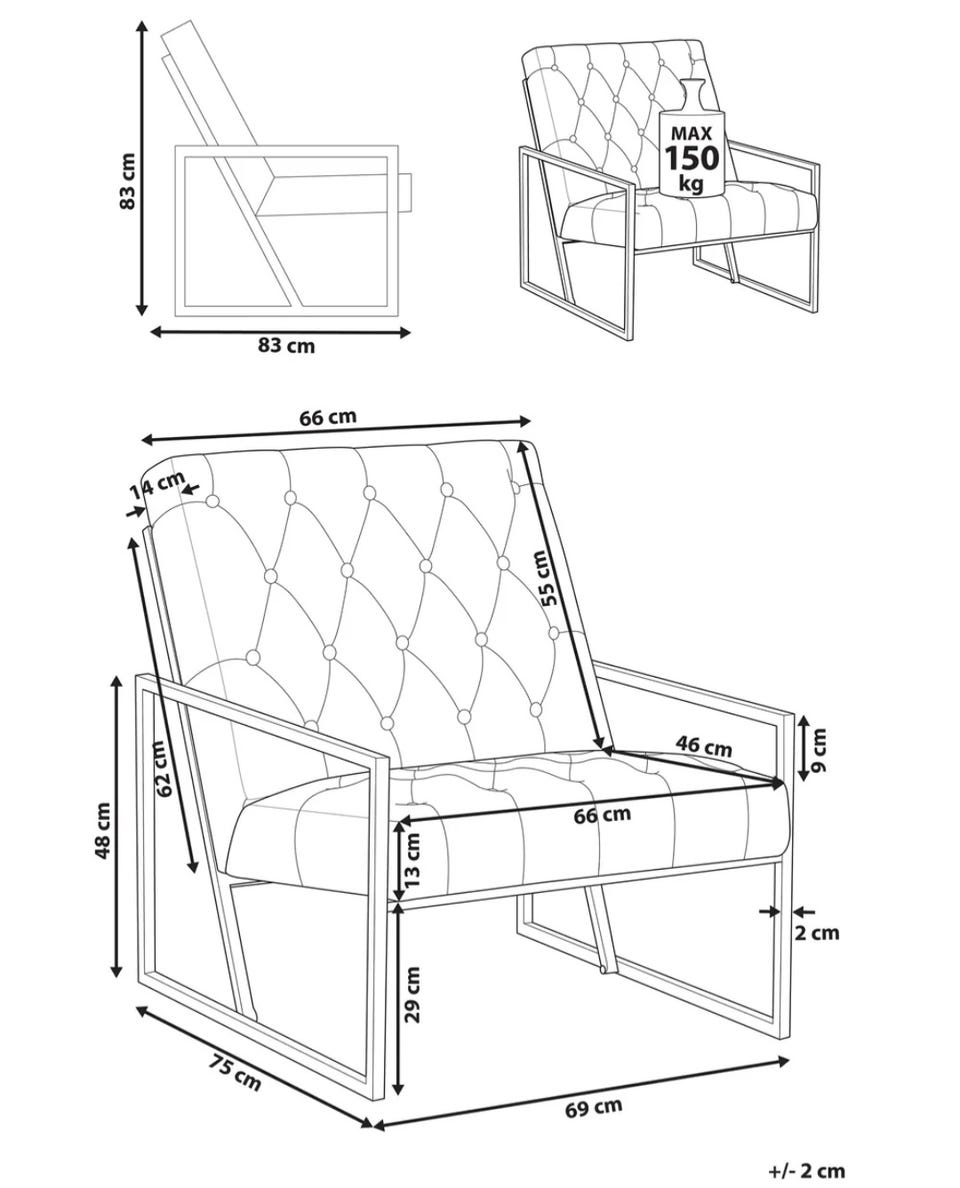 83 cm
83 cm
MAX
150
kg
66 cm
14 cm
55 cm
62 cm
48 cm
46 cm
9 cm
66 cm
13 cm
2 cm
29 cm
75 cm
69 cm
+/- 2 cm