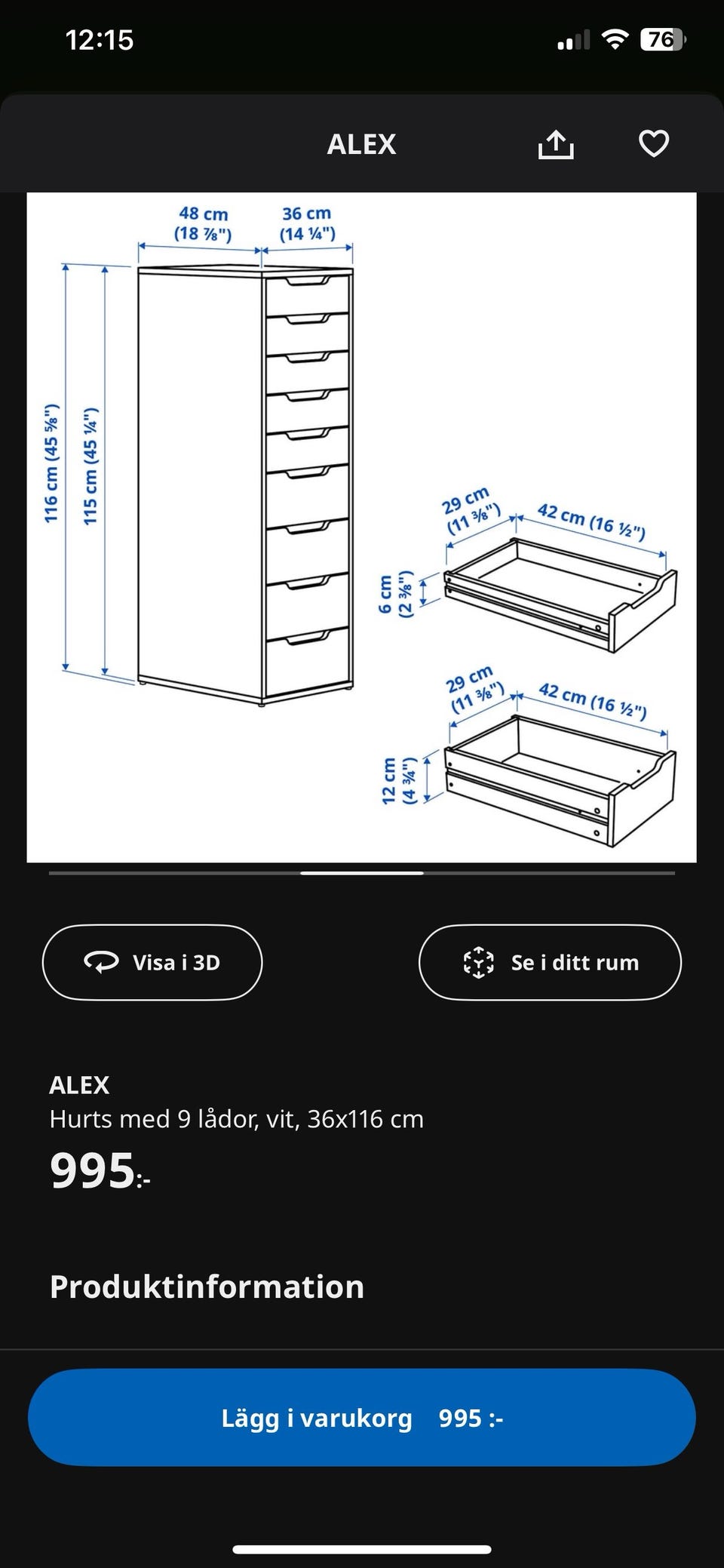 12:15

76

ALEX

48 cm (18 ⅞")
36 cm (14 ¼")
116 cm (45 ⅝")
115 cm (45 ¼")
29 cm (11 ⅜")
42 cm (16 ½")
6 cm (2 ⅜")
29 cm (11 ⅜")
42 cm (16 ½")
12 cm (4 ¾")

Visa i 3D

Se i ditt rum

ALEX
Hurts med 9 lådor, vit, 36x116 cm
995:-

Produktinformation

Lägg i varukorg 995 :-