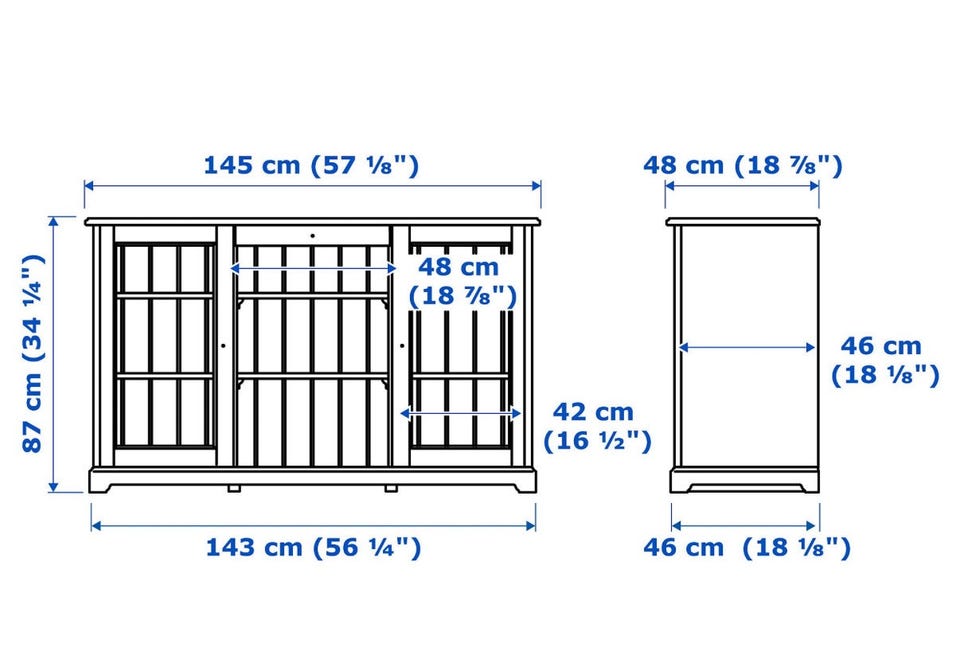 145 cm (57 ⅛")

48 cm (18 ⅞")

87 cm (34 ¼")

48 cm (18 ⅞")

46 cm (18 ⅛")

42 cm (16 ½")

143 cm (56 ¼")

46 cm (18 ⅛")