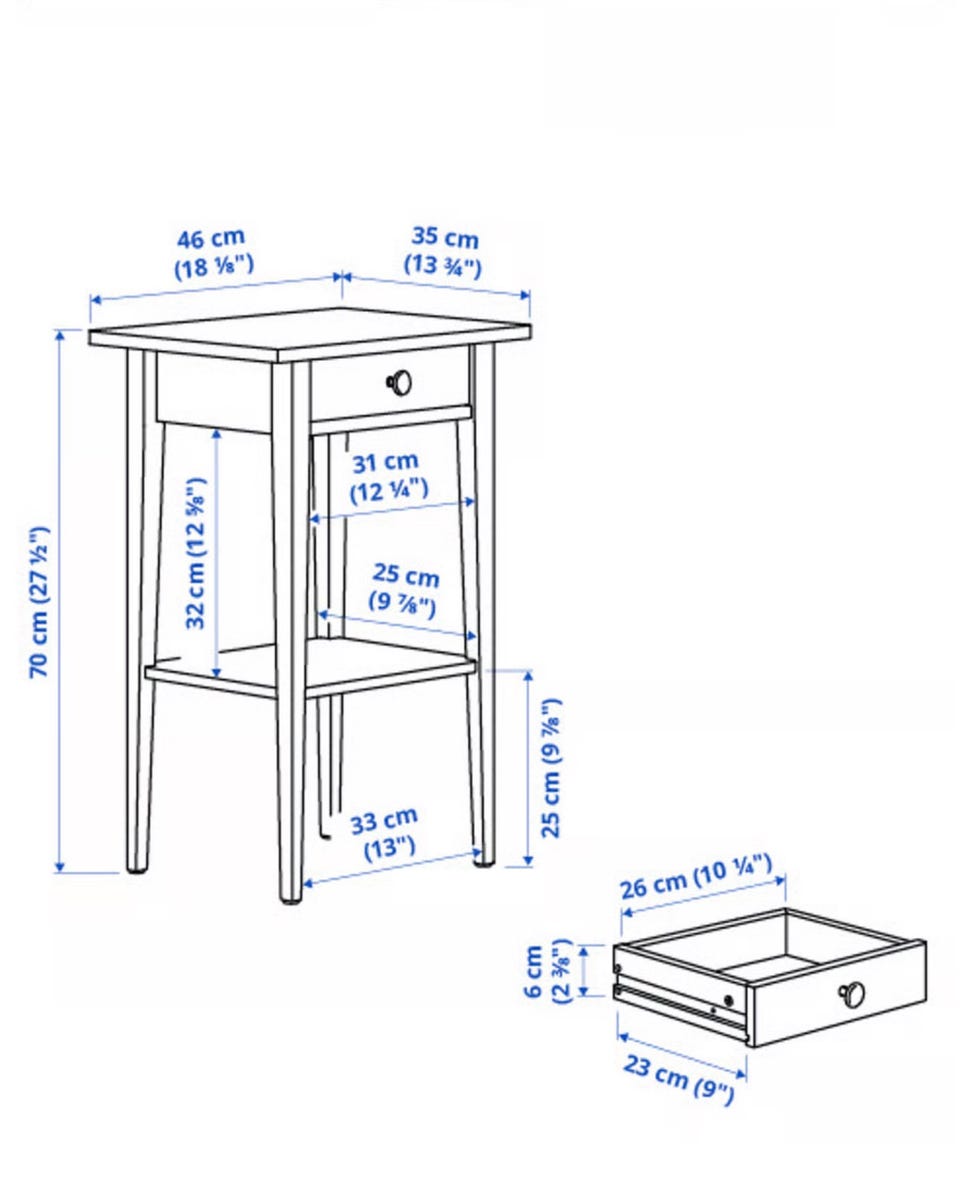 46 cm
(18 ⅛")

35 cm
(13 ¾")

70 cm (27 ½")

32 cm (12 ⅝")

31 cm
(12 ¼")

25 cm
(9 ⅞")

25 cm (9 ⅞")

33 cm
(13")

26 cm (10 ¼")

6 cm
(2 ⅜")

23 cm (9")