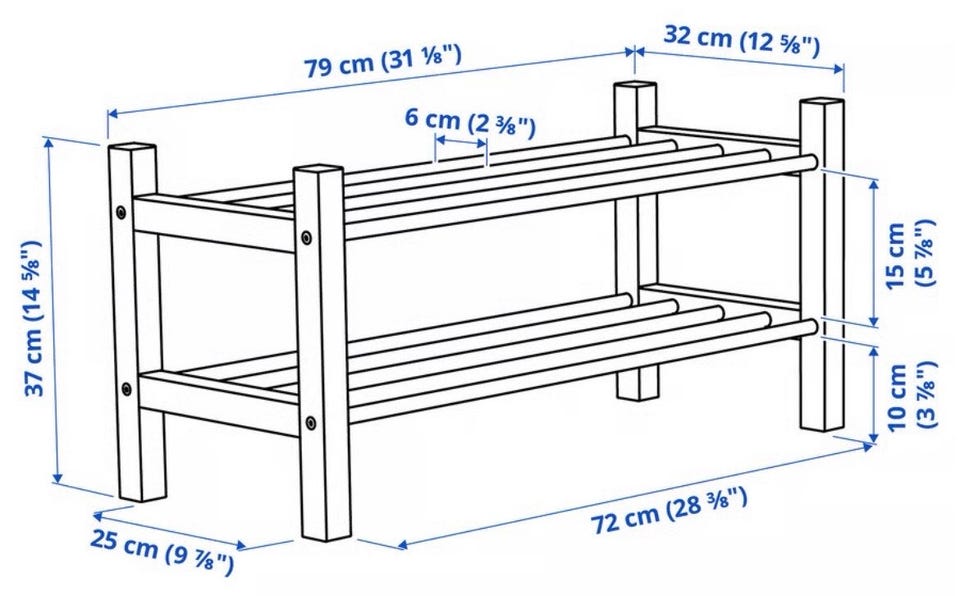 79 cm (31 ⅛")
32 cm (12 ⅝")
6 cm (2 ⅜")
37 cm (14 ⅝")
15 cm (5 ⅞")
10 cm (3 ⅞")
25 cm (9 ⅞")
72 cm (28 ⅜")