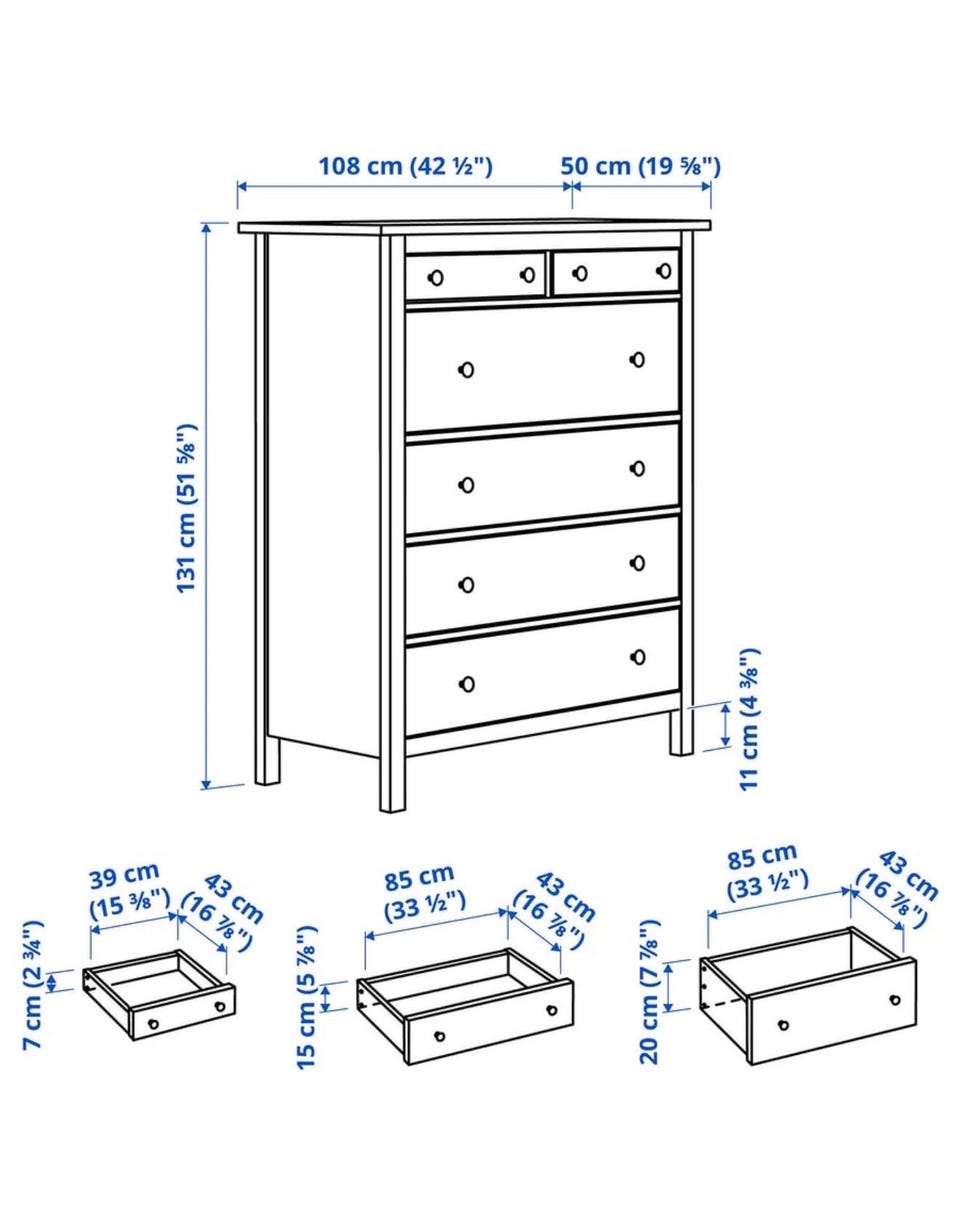 108 cm (42 ½")
50 cm (19 ⅝")
131 cm (51 ⅝")
11 cm (4 ⅜")

39 cm (15 ⅜")
43 cm (16 ⅞")
7 cm (2 ¾")

85 cm (33 ½")
43 cm (16 ⅞")
15 cm (5 ⅞")

85 cm (33 ½")
43 cm (16 ⅞")
20 cm (7 ⅞")