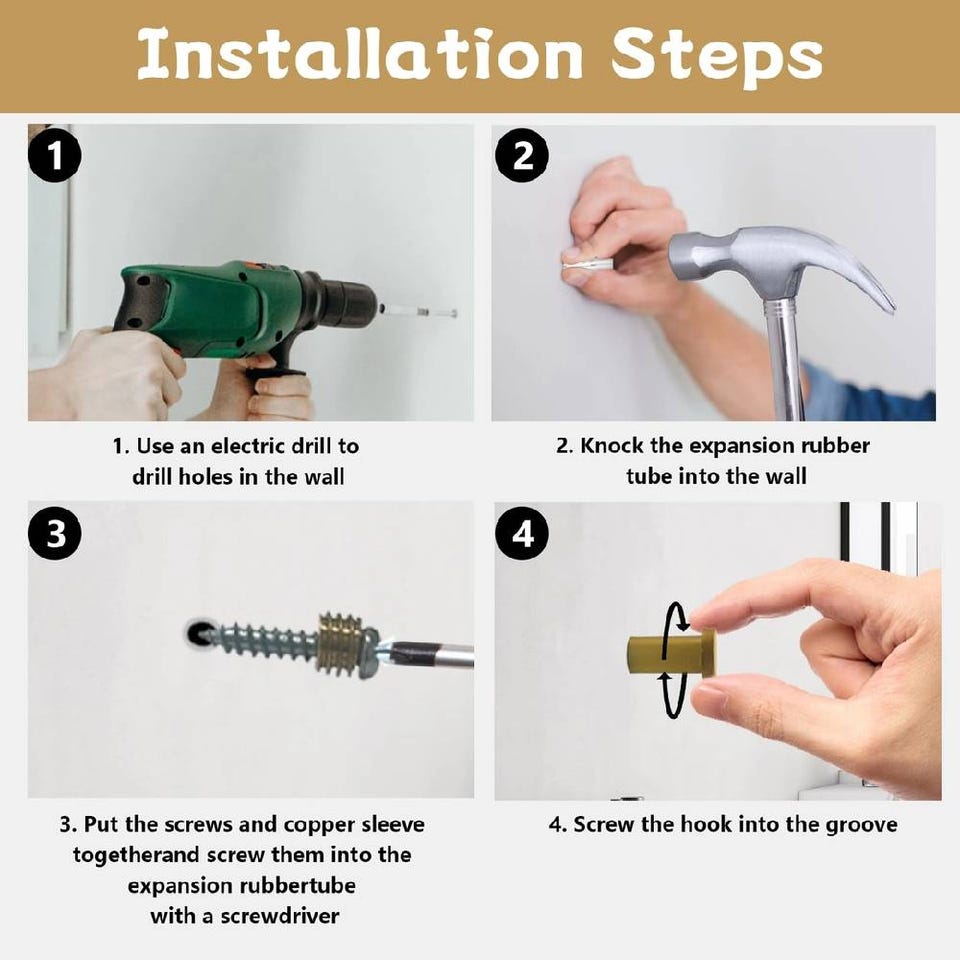 Installation Steps

1

1. Use an electric drill to drill holes in the wall

2

2. Knock the expansion rubber tube into the wall

3

3. Put the screws and copper sleeve togetherand screw them into the expansion rubbertube with a screwdriver

4

4. Screw the hook into the groove