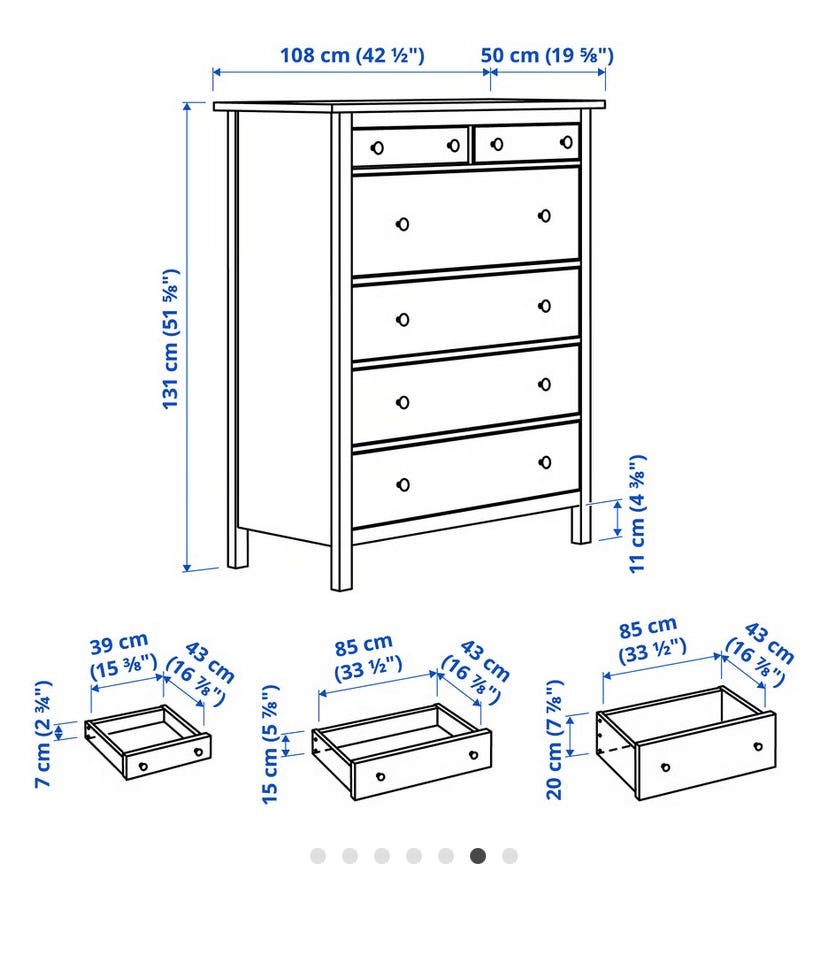 108 cm (42 ½")
50 cm (19 ⅝")
131 cm (51 ⅝")
11 cm (4 ⅜")
39 cm (15 ⅜")
43 cm (16 ⅞")
7 cm (2 ¾")
85 cm (33 ½")
43 cm (16 ⅞")
15 cm (5 ⅞")
85 cm (33 ½")
43 cm (16 ⅞")
20 cm (7 ⅞")