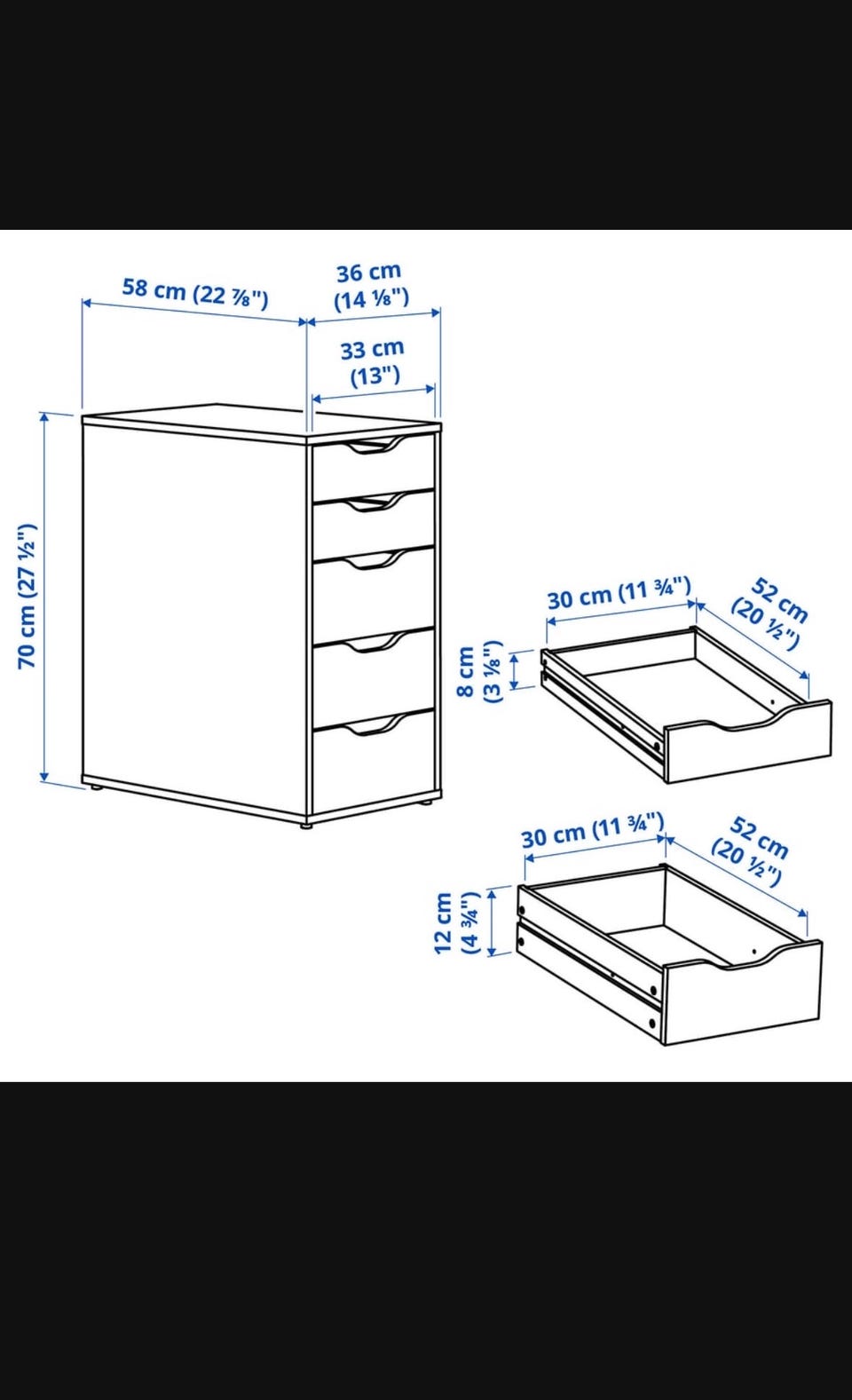 58 cm (22 ⅞")

36 cm (14 ⅛")

33 cm (13")

70 cm (27 ½")

30 cm (11 ¾")

52 cm (20 ½")

8 cm (3 ⅛")

30 cm (11 ¾")

52 cm (20 ½")

12 cm (4 ¾")