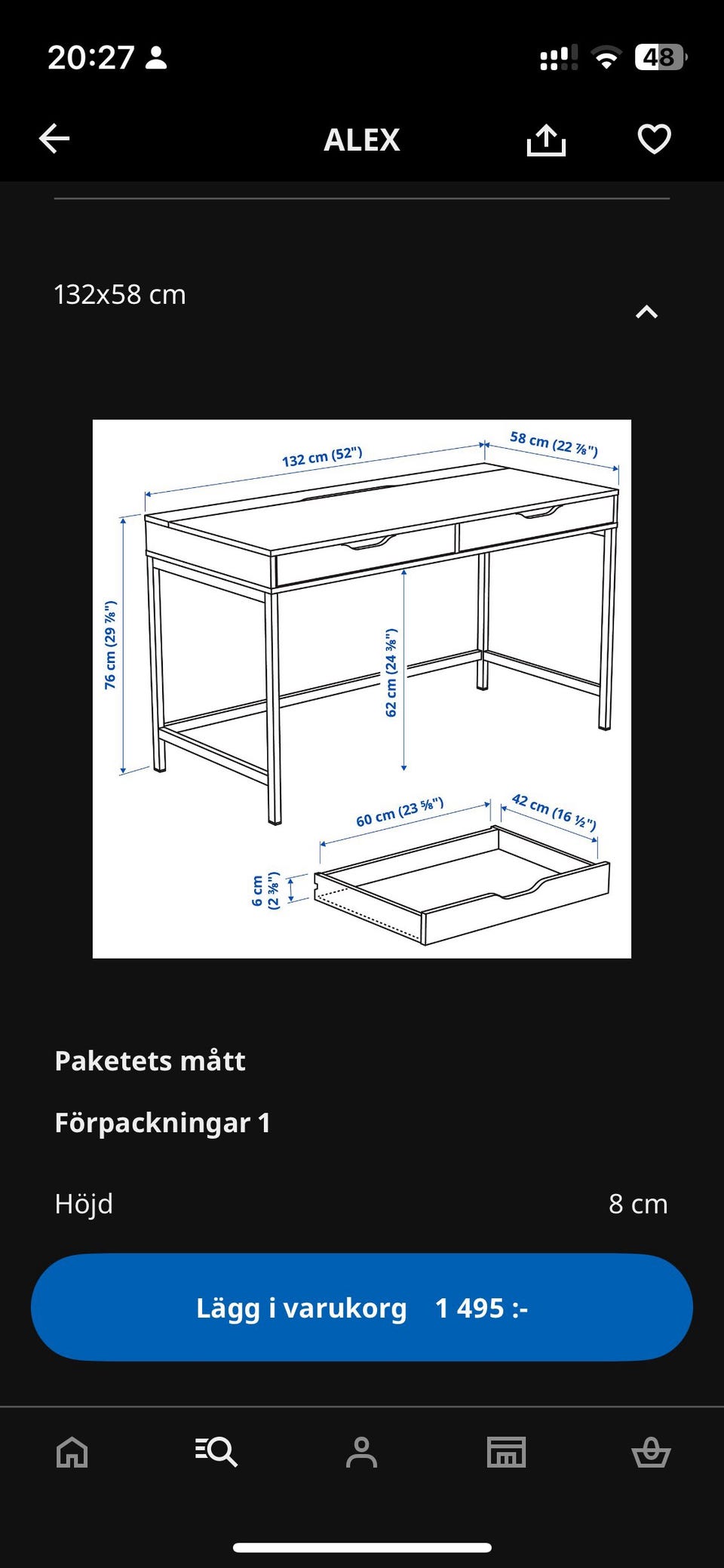 20:27

48

ALEX

132x58 cm

132 cm (52")

58 cm (22 ⅞")

76 cm (29 ⅞")

62 cm (24 ⅜")

60 cm (23 ⅝")

42 cm (16 ½")

6 cm (2 ⅜")

Paketets mått

Förpackningar 1

Höjd

8 cm

Lägg i varukorg 1 495 :-