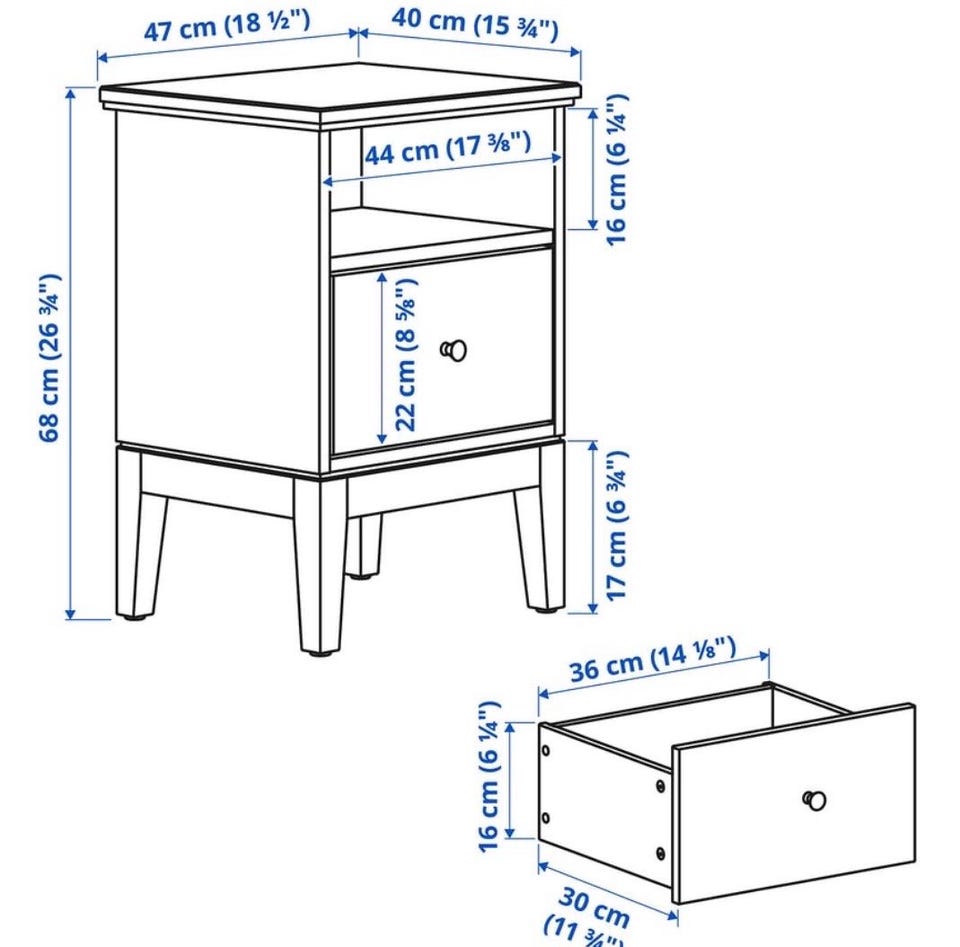 47 cm (18 ½")
40 cm (15 ¾")
44 cm (17 ⅜")
16 cm (6 ¼")
68 cm (26 ¾")
22 cm (8 ⅝")
17 cm (6 ¾")
36 cm (14 ⅛")
16 cm (6 ¼")
30 cm (11 ¾")