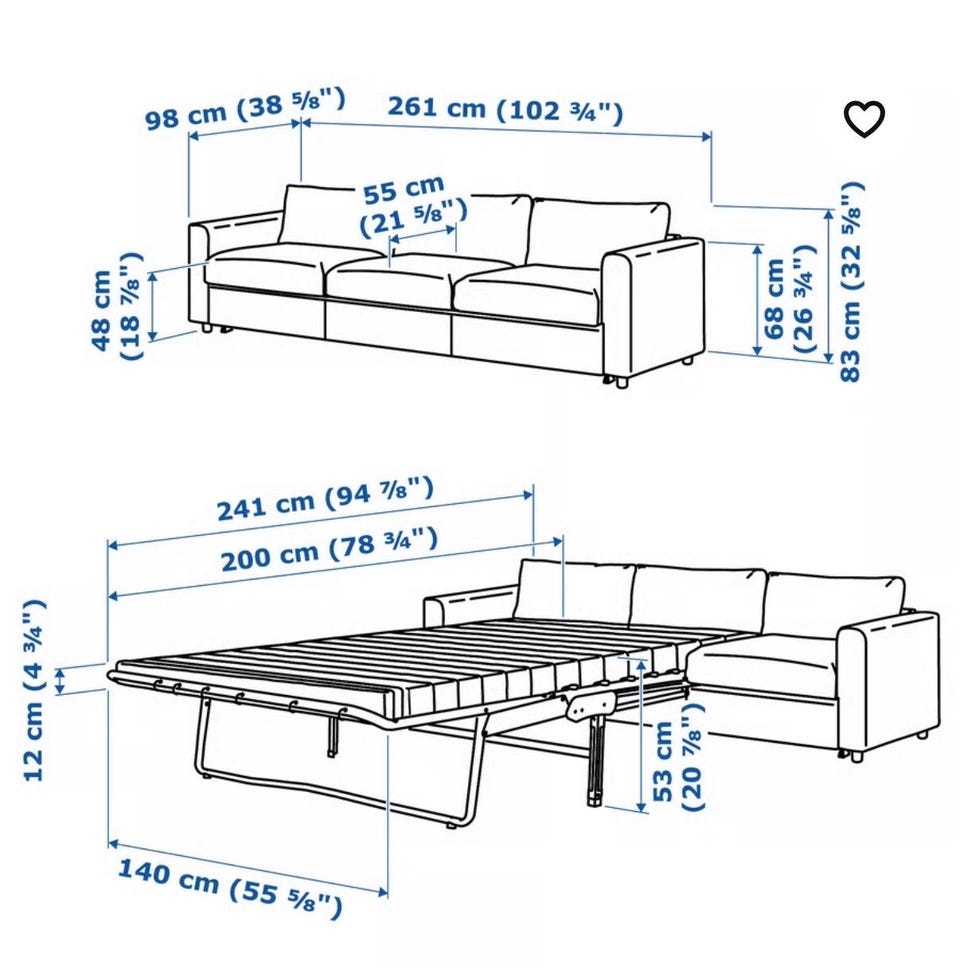 98 cm (38 ⅝")
261 cm (102 ¾")
55 cm (21 ⅝")
48 cm (18 ⅞")
68 cm (26 ¾")
83 cm (32 ⅝")

241 cm (94 ⅞")
200 cm (78 ¾")
12 cm (4 ¾")
53 cm (20 ⅞")
140 cm (55 ⅝")