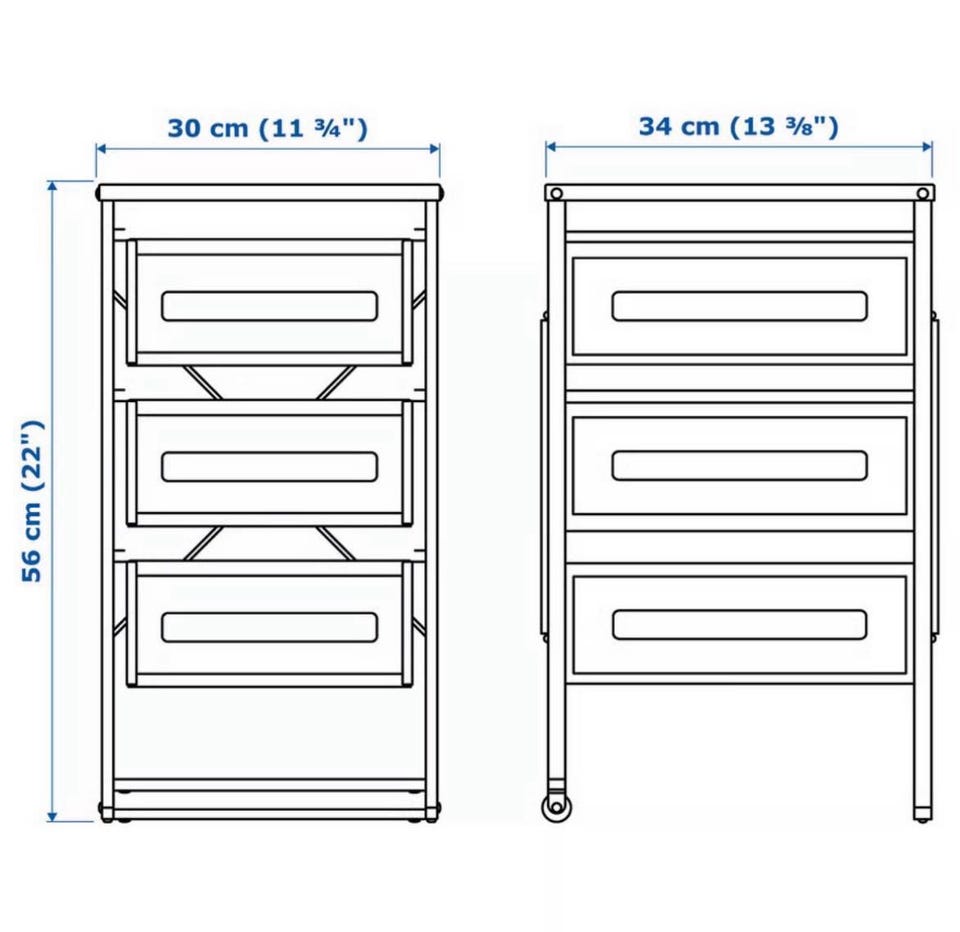 30 cm (11 ¾")

34 cm (13 ⅜")

56 cm (22")