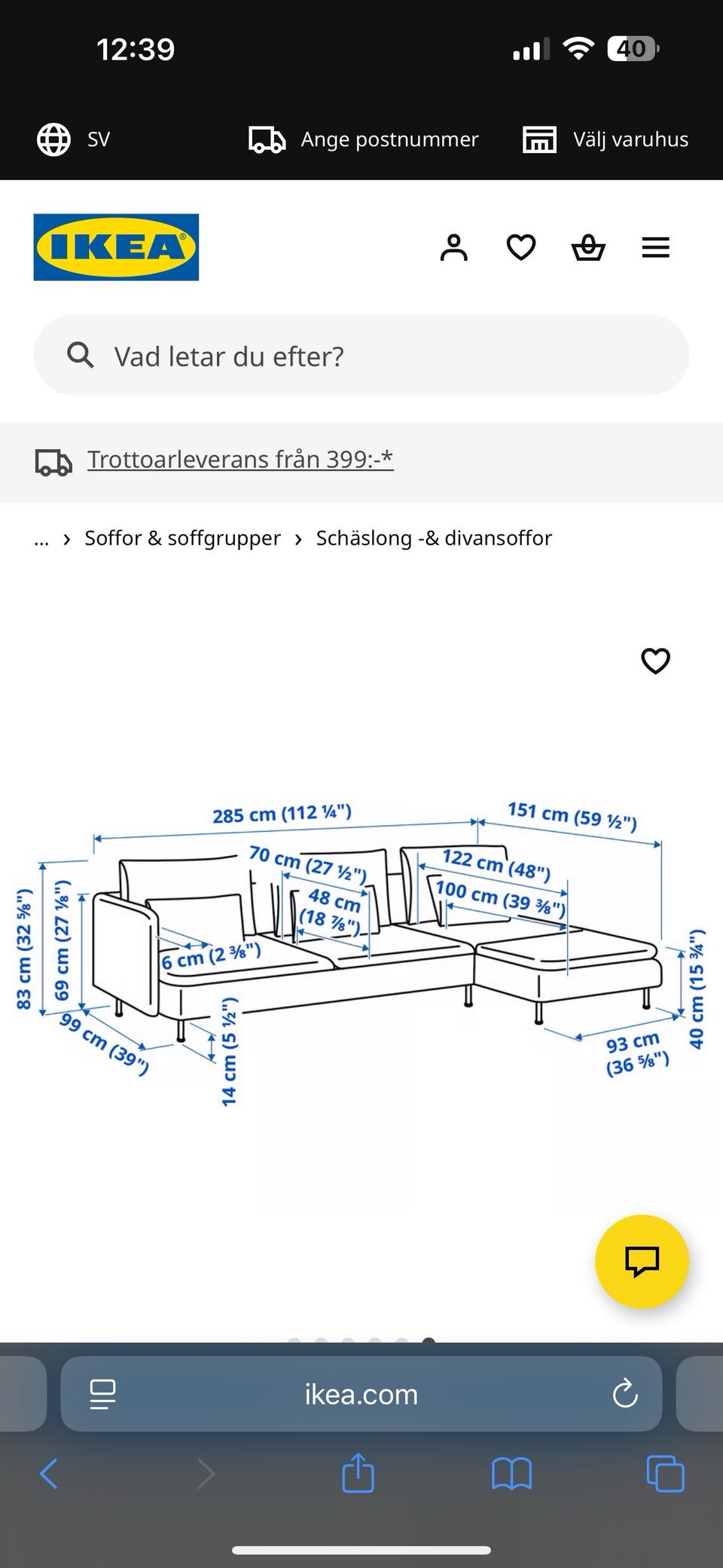 12:39

40

SV

Ange postnummer

Välj varuhus

IKEA

Vad letar du efter?

Trottoarleverans från 399:-*

... › Soffor & soffgrupper › Schäslong -& divansoffor

285 cm (112 ¼")

151 cm (59 ½")

70 cm (27 ½")

122 cm (48")

48 cm (18 ⅞")

100 cm (39 ⅜")

6 cm (2 ⅜")

83 cm (32 ⅝")

69 cm (27 ⅛")

99 cm (39")

14 cm (5 ½")

93 cm (36 ⅝")

40 cm (15 ¾")

ikea.com