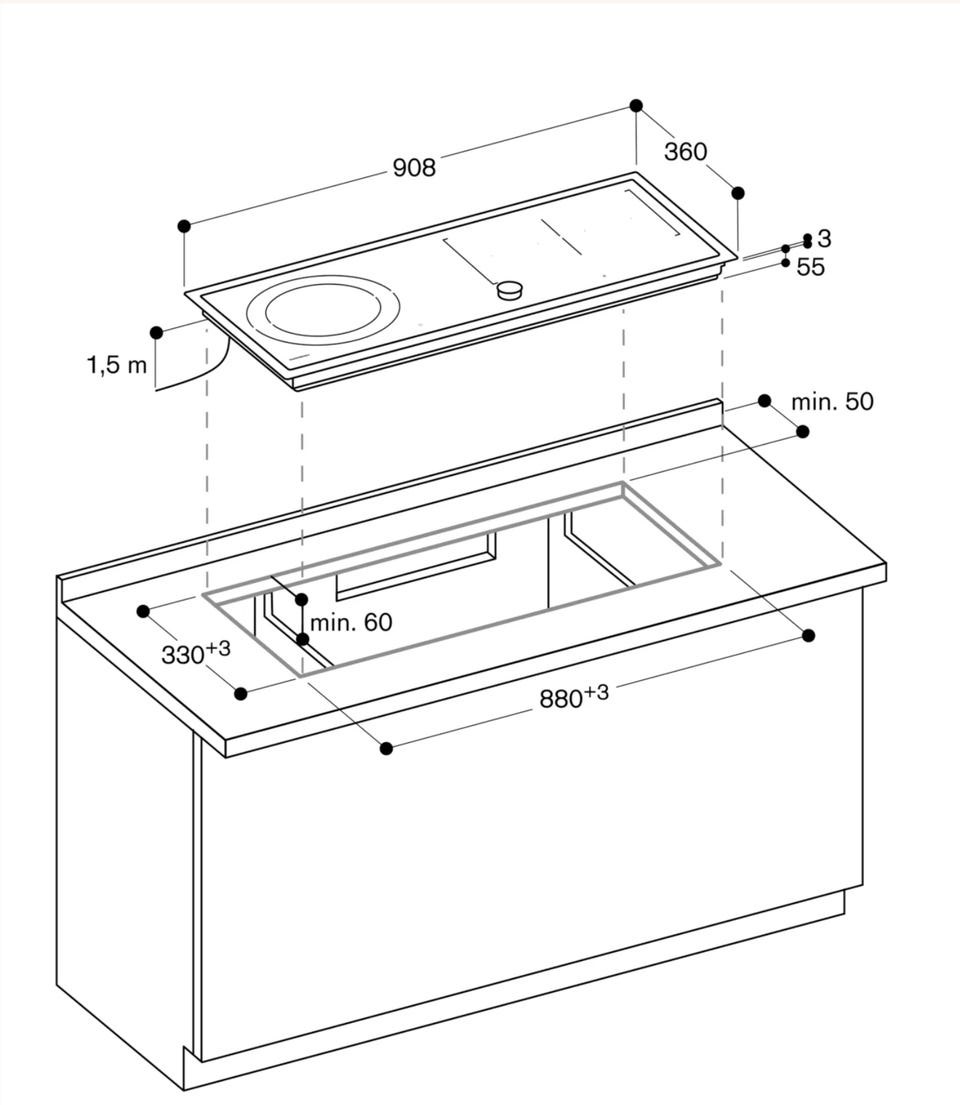 908
360
3
55
1,5 m
min. 50
min. 60
$330^{+3}$
$880^{+3}$