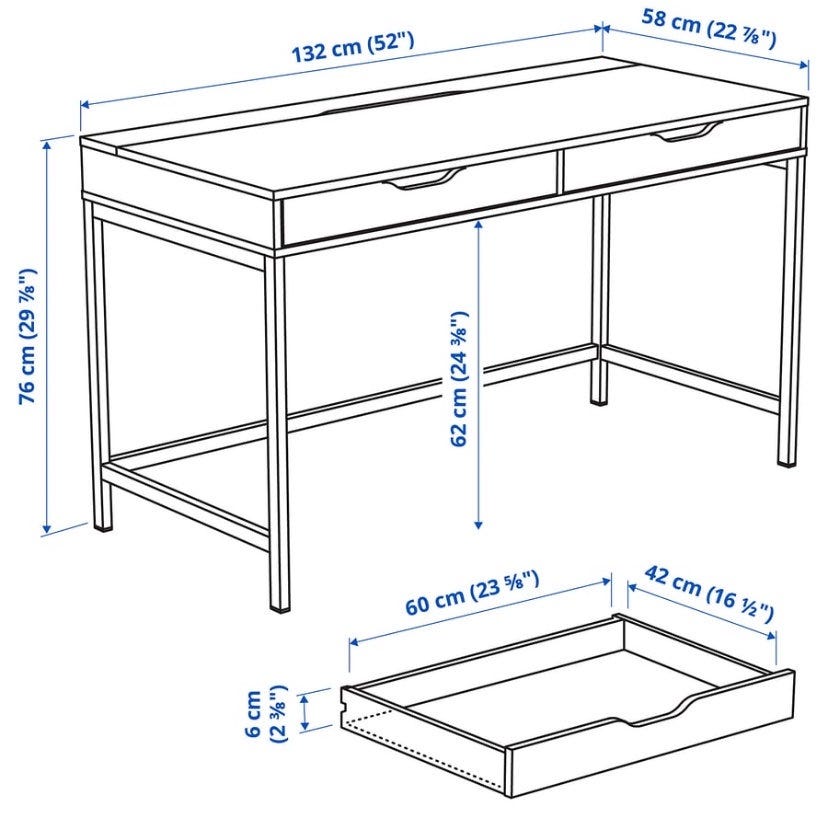 132 cm (52")

58 cm (22 ⅞")

76 cm (29 ⅞")

62 cm (24 ⅜")

60 cm (23 ⅝")

42 cm (16 ½")

6 cm (2 ⅜")