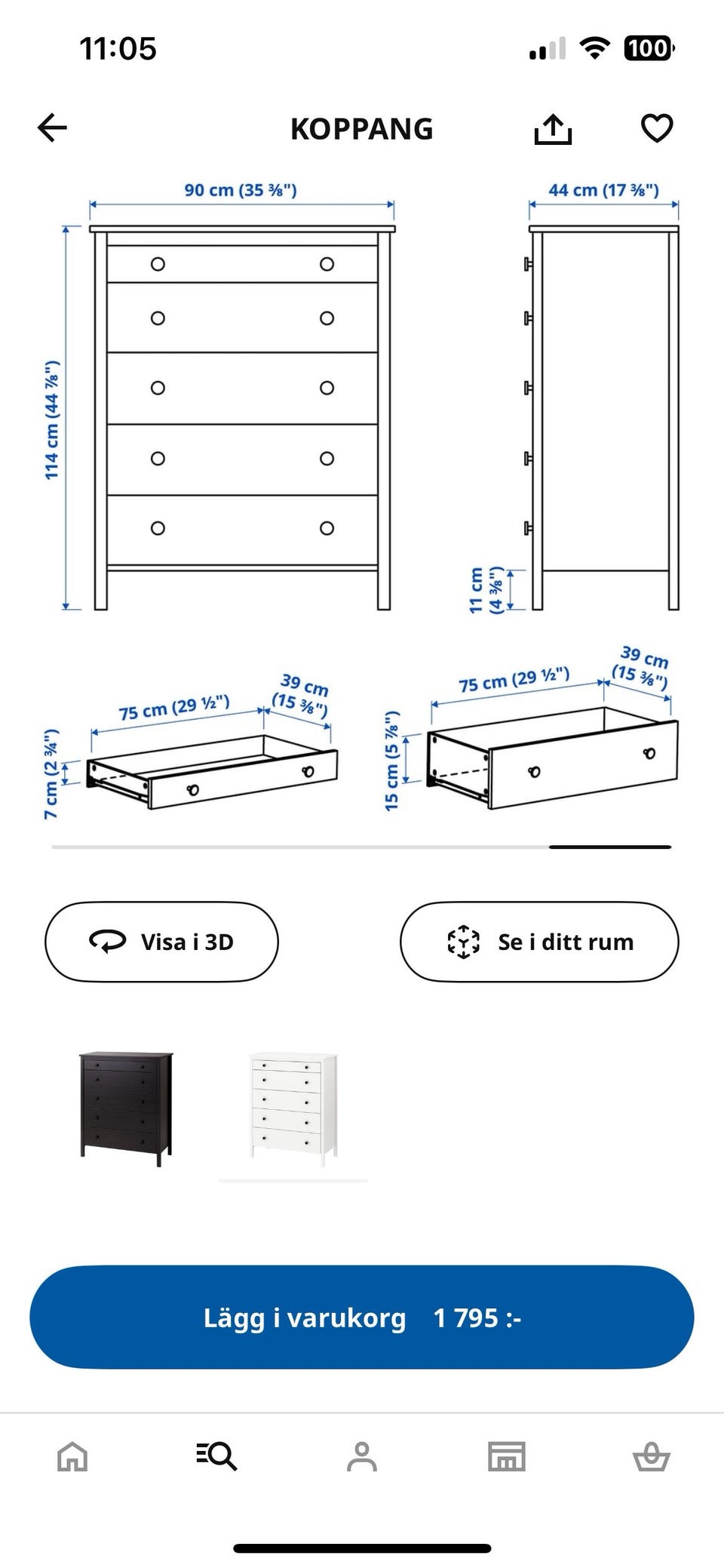 11:05

100

KOPPANG

90 cm (35 ⅜")

44 cm (17 ⅜")

114 cm (44 ⅞")

11 cm (4 ⅜")

75 cm (29 ½")

39 cm (15 ⅜")

7 cm (2 ¾")

75 cm (29 ½")

39 cm (15 ⅜")

15 cm (5 ⅞")

Visa i 3D

Se i ditt rum

Lägg i varukorg 1 795 :-