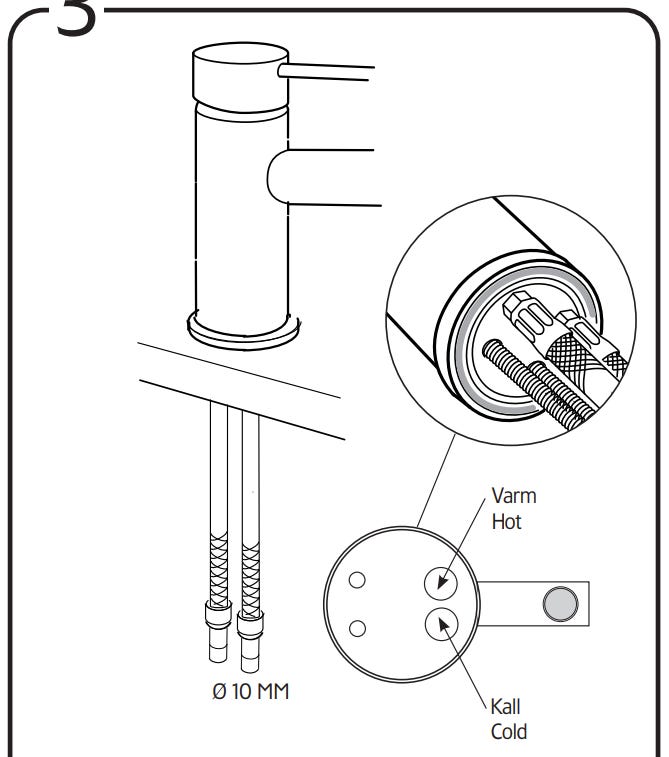 3

Varm
Hot

Ø 10 MM

Kall
Cold