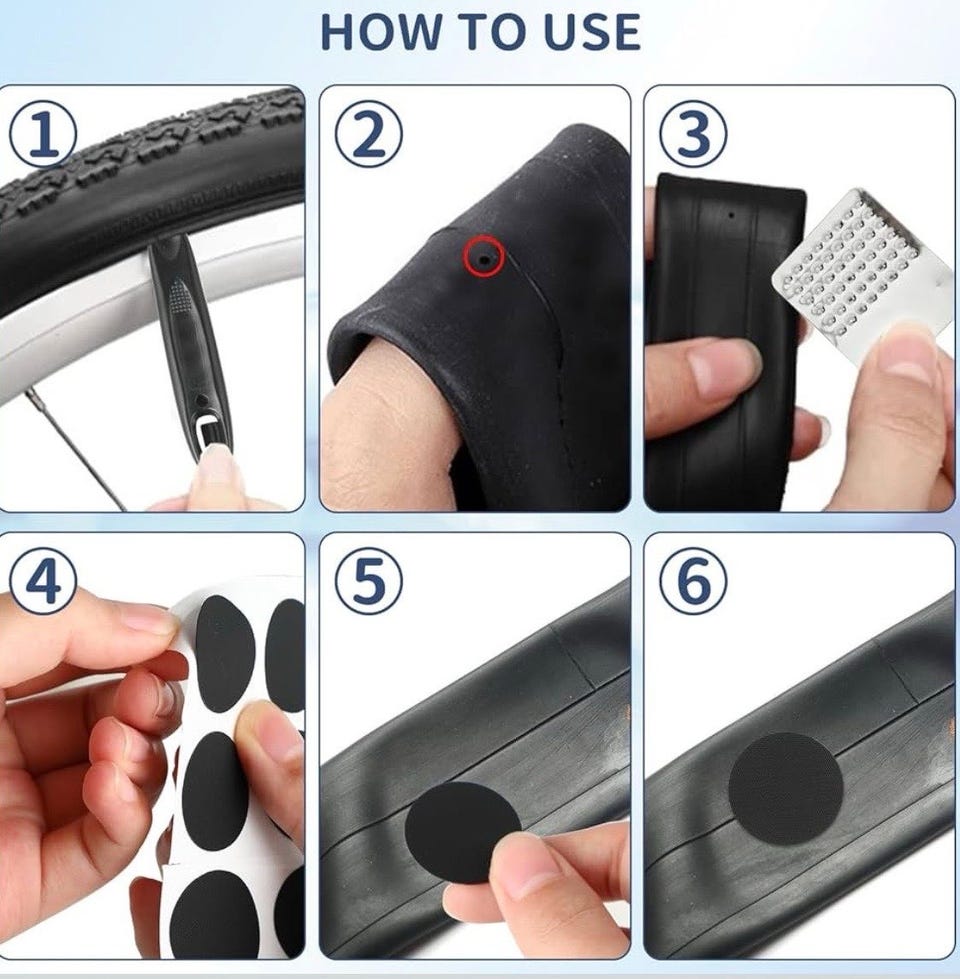 HOW TO USE

①

②

③

④

⑤

⑥