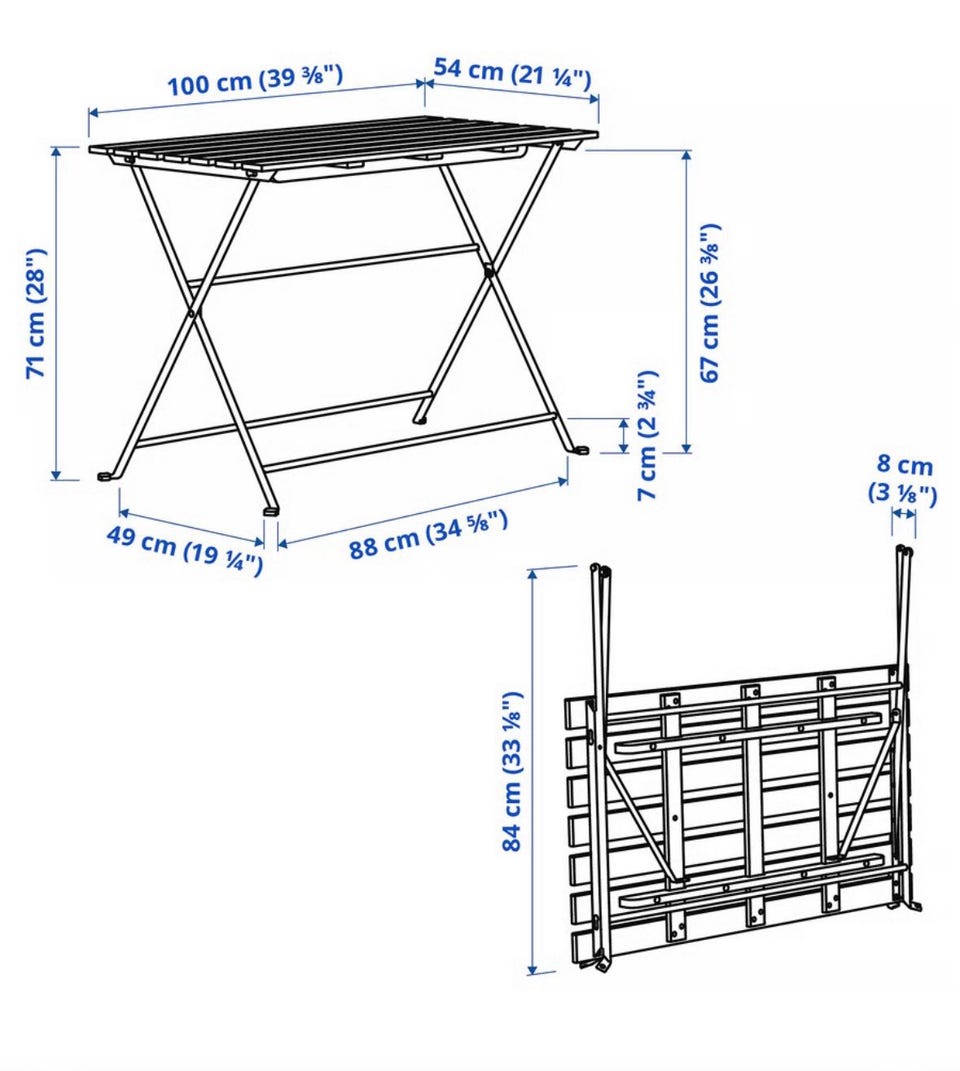 100 cm (39 ⅜")
54 cm (21 ¼")
71 cm (28")
67 cm (26 ⅜")
7 cm (2 ¾")
49 cm (19 ¼")
88 cm (34 ⅝")
8 cm (3 ⅛")
84 cm (33 ⅛")