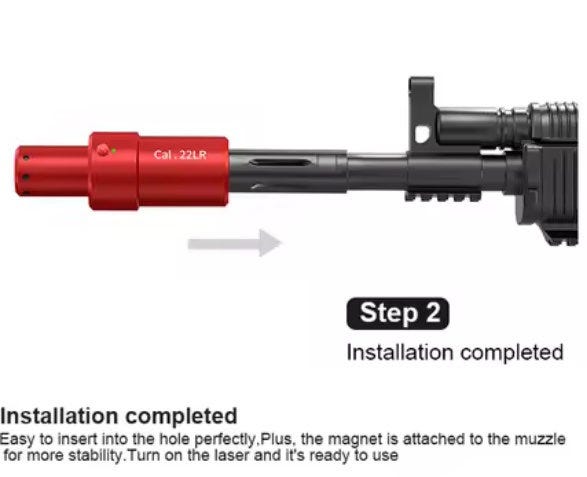 Cal . 22LR

Step 2

Installation completed

Installation completed

Easy to insert into the hole perfectly,Plus, the magnet is attached to the muzzle for more stability.Turn on the laser and it's ready to use