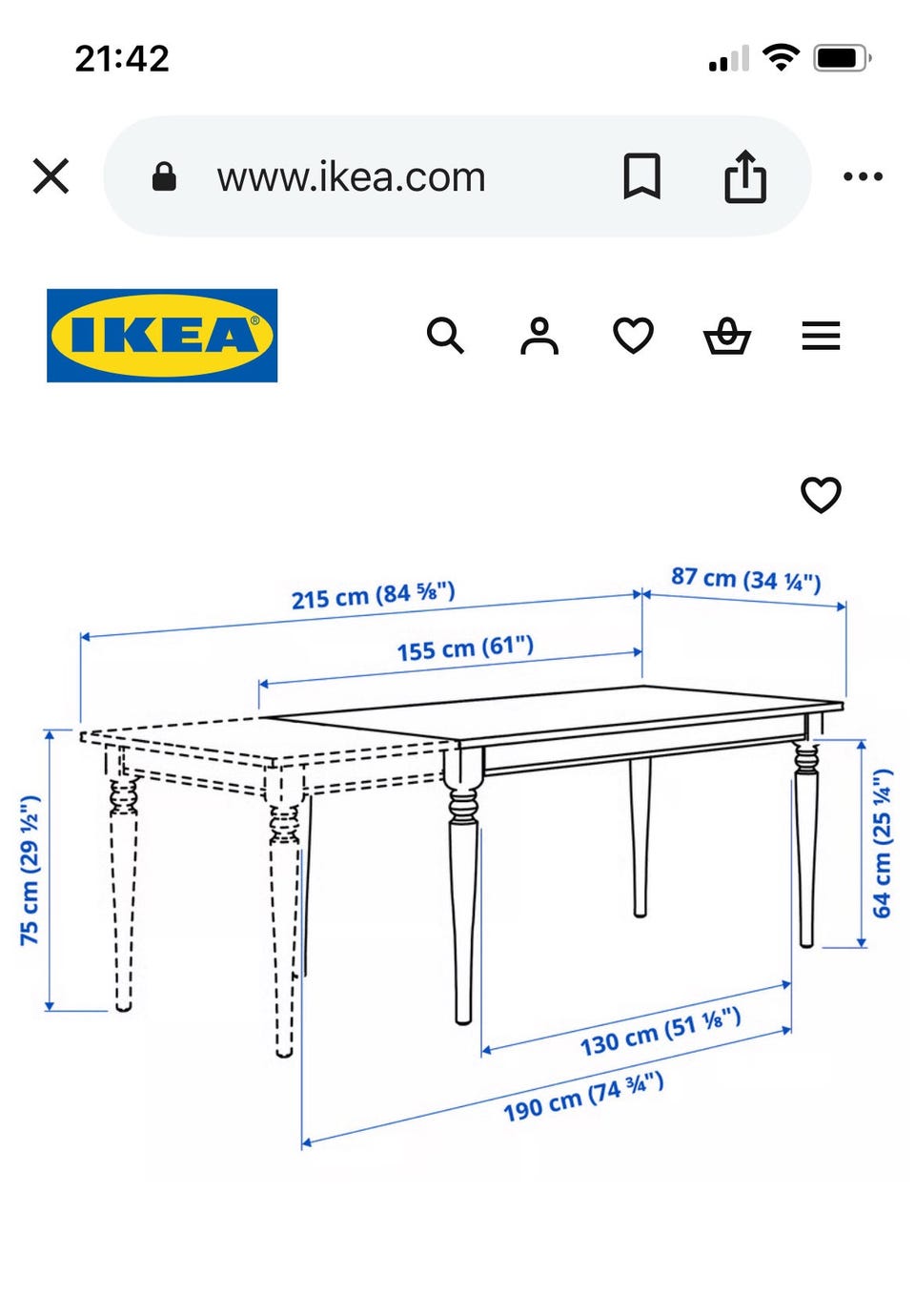 21:42

www.ikea.com

IKEA

215 cm (84 ⅝")
87 cm (34 ¼")
155 cm (61")
75 cm (29 ½")
64 cm (25 ¼")
130 cm (51 ⅛")
190 cm (74 ¾")