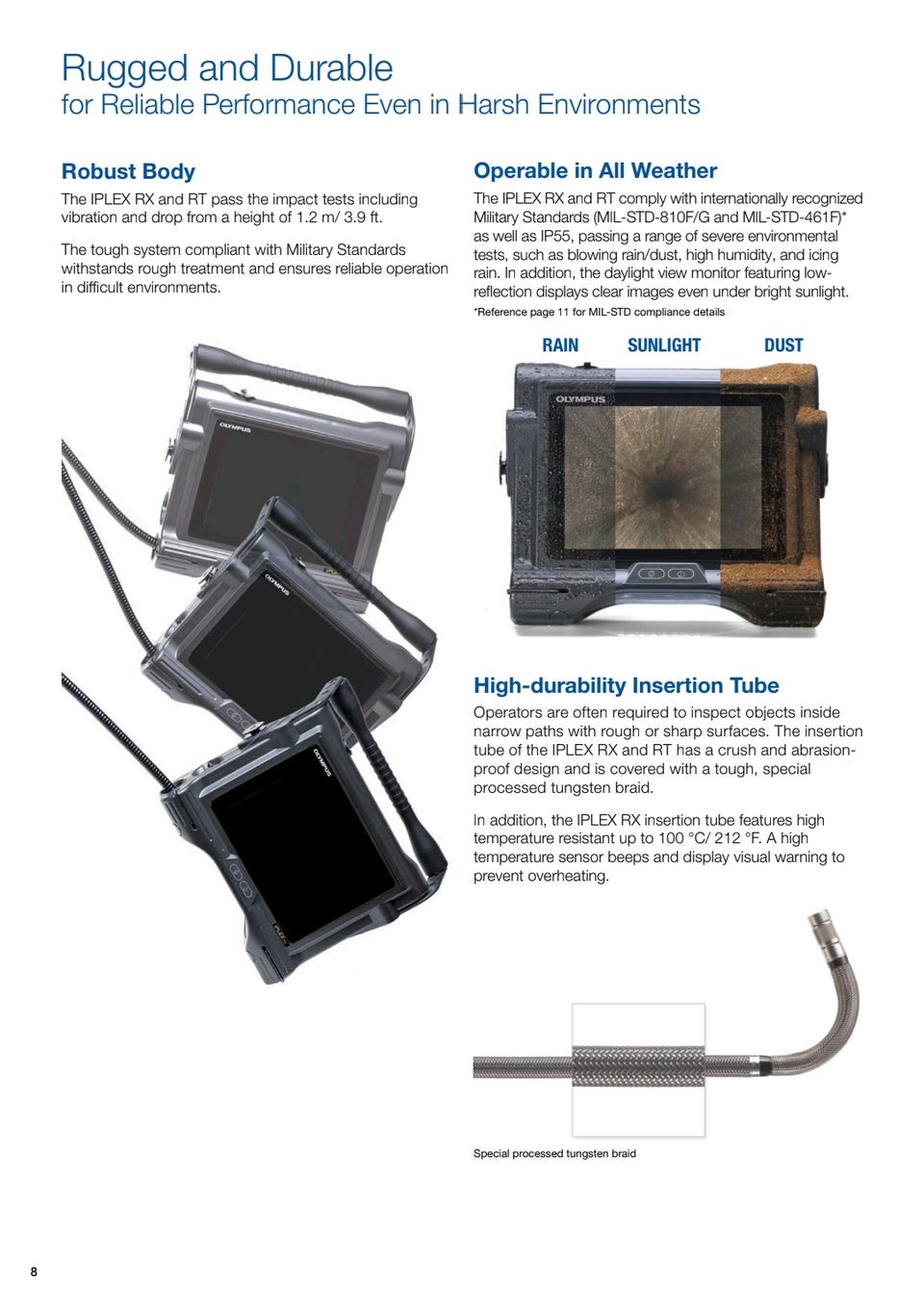 Rugged and Durable
for Reliable Performance Even in Harsh Environments

Robust Body

The IPLEX RX and RT pass the impact tests including vibration and drop from a height of 1.2 m/ 3.9 ft.

The tough system compliant with Military Standards withstands rough treatment and ensures reliable operation in difficult environments.

OLYMPUS

OLYMPUS

OLYMPUS

Operable in All Weather

The IPLEX RX and RT comply with internationally recognized Military Standards (MIL-STD-810F/G and MIL-STD-461F)* as well as IP55, passing a range of severe environmental tests, such as blowing rain/dust, high humidity, and icing rain. In addition, the daylight view monitor featuring low-reflection displays clear images even under bright sunlight.

*Reference page 11 for MIL-STD compliance details

RAIN SUNLIGHT DUST

OLYMPUS

High-durability Insertion Tube

Operators are often required to inspect objects inside narrow paths with rough or sharp surfaces. The insertion tube of the IPLEX RX and RT has a crush and abrasion-proof design and is covered with a tough, special processed tungsten braid.

In addition, the IPLEX RX insertion tube features high temperature resistant up to 100 °C/ 212 °F. A high temperature sensor beeps and display visual warning to prevent overheating.

Special processed tungsten braid

8