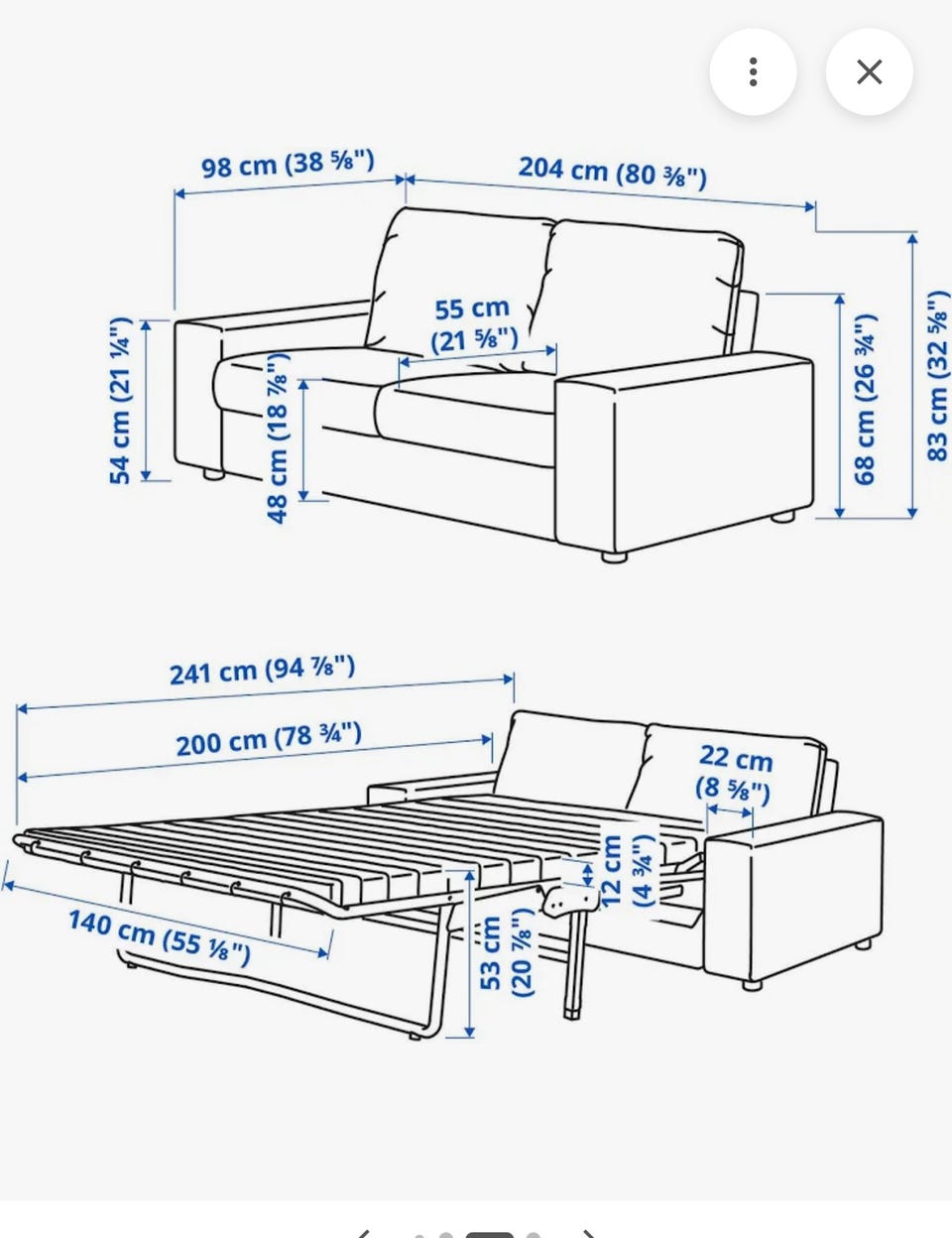 98 cm (38 ⅝")
204 cm (80 ⅜")
55 cm (21 ⅝")
54 cm (21 ¼")
48 cm (18 ⅞")
68 cm (26 ¾")
83 cm (32 ⅝")

241 cm (94 ⅞")
200 cm (78 ¾")
22 cm (8 ⅝")
12 cm (4 ¾")
140 cm (55 ⅛")
53 cm (20 ⅞")