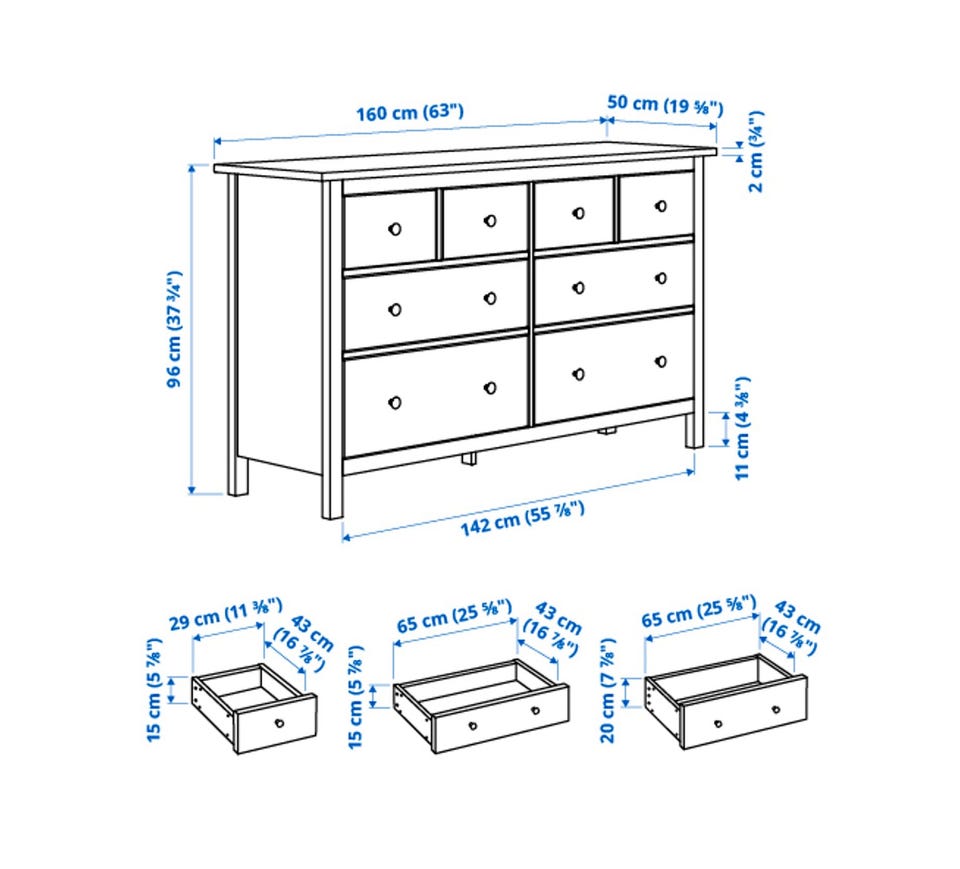 160 cm (63")
50 cm (19 ⅝")
2 cm (¾")
96 cm (37 ¾")
11 cm (4 ⅜")
142 cm (55 ⅞")

29 cm (11 ⅜")
43 cm (16 ⅞")
15 cm (5 ⅞")

65 cm (25 ⅝")
43 cm (16 ⅞")
15 cm (5 ⅞")

65 cm (25 ⅝")
43 cm (16 ⅞")
20 cm (7 ⅞")