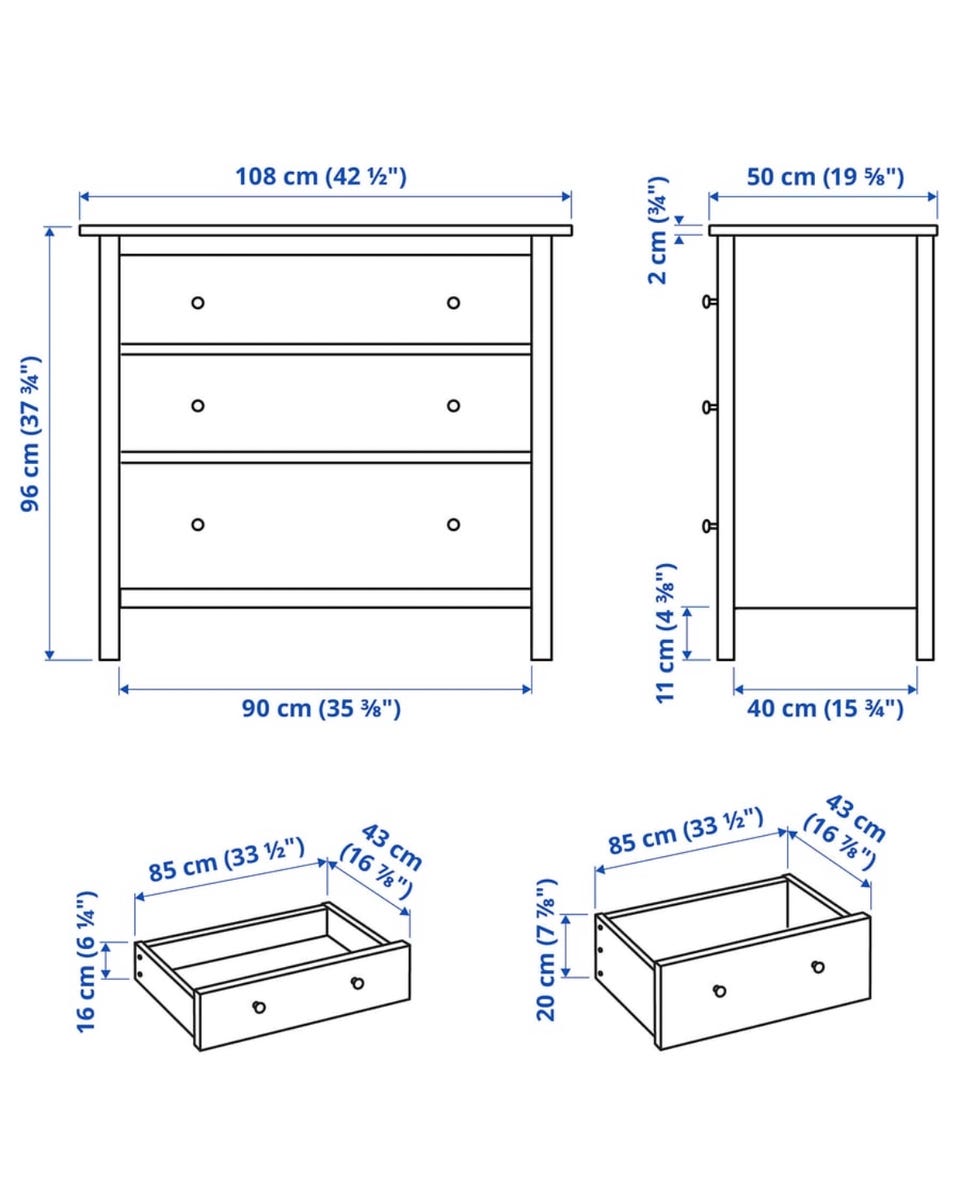 108 cm (42 ½")

96 cm (37 ¾")

90 cm (35 ⅜")

50 cm (19 ⅝")

2 cm (¾")

11 cm (4 ⅜")

40 cm (15 ¾")

85 cm (33 ½")

43 cm (16 ⅞")

16 cm (6 ¼")

85 cm (33 ½")

43 cm (16 ⅞")

20 cm (7 ⅞")