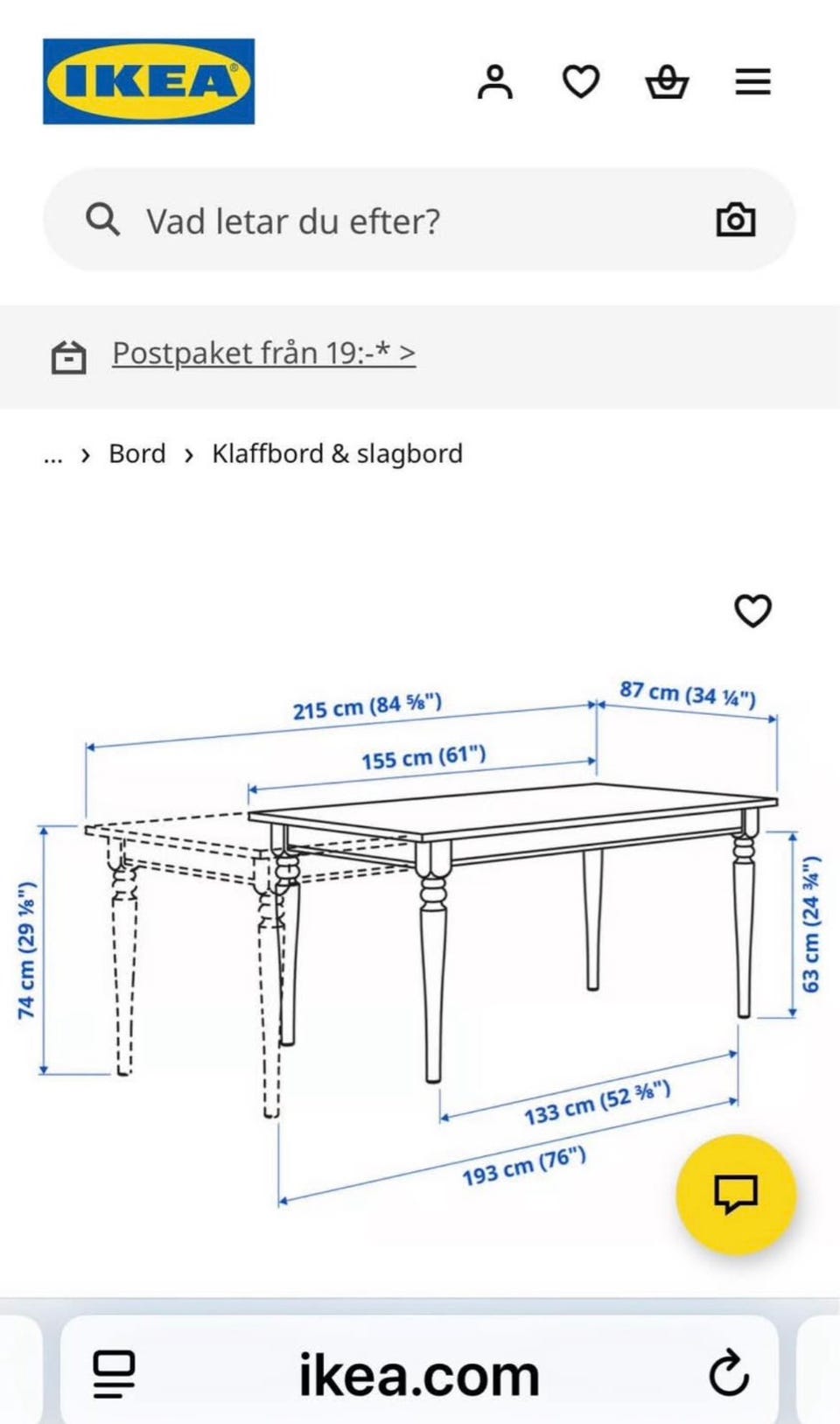 IKEA

Vad letar du efter?

Postpaket från 19:-* >

... › Bord › Klaffbord & slagbord

215 cm (84 ⅝")
87 cm (34 ¼")
155 cm (61")
74 cm (29 ⅛")
63 cm (24 ¾")
133 cm (52 ⅜")
193 cm (76")

ikea.com