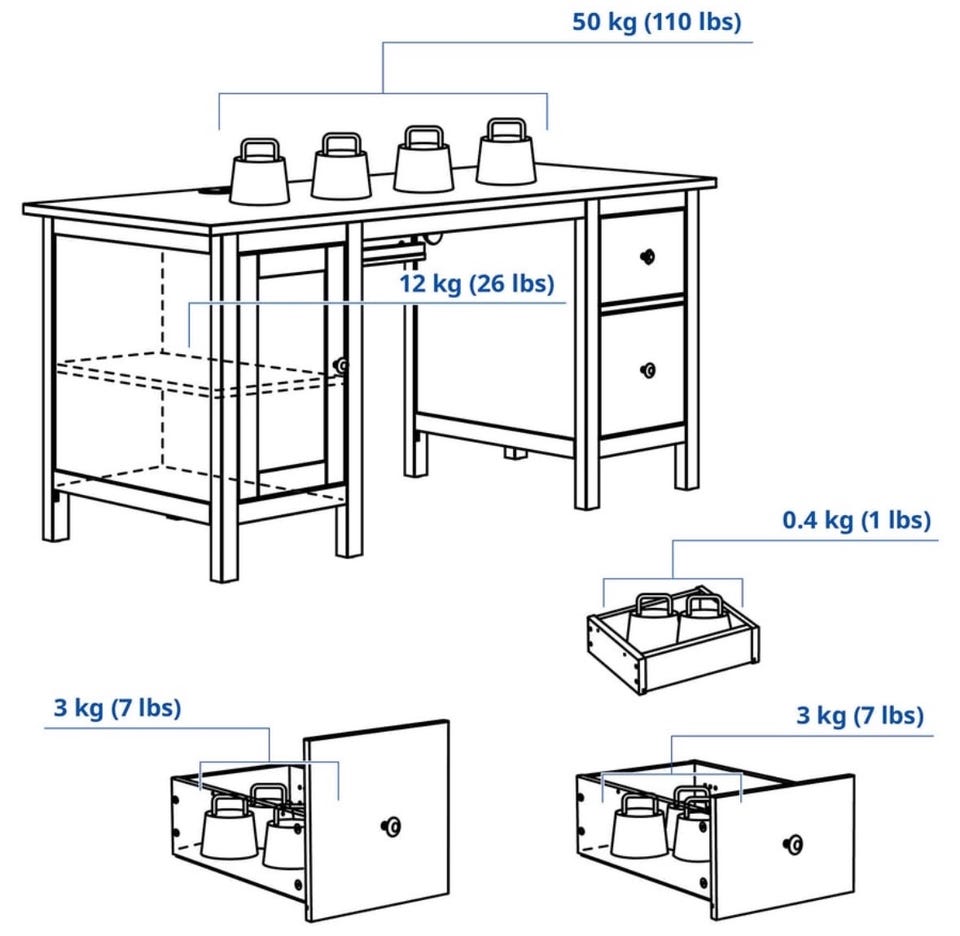 50 kg (110 lbs)

12 kg (26 lbs)

0.4 kg (1 lbs)

3 kg (7 lbs)

3 kg (7 lbs)