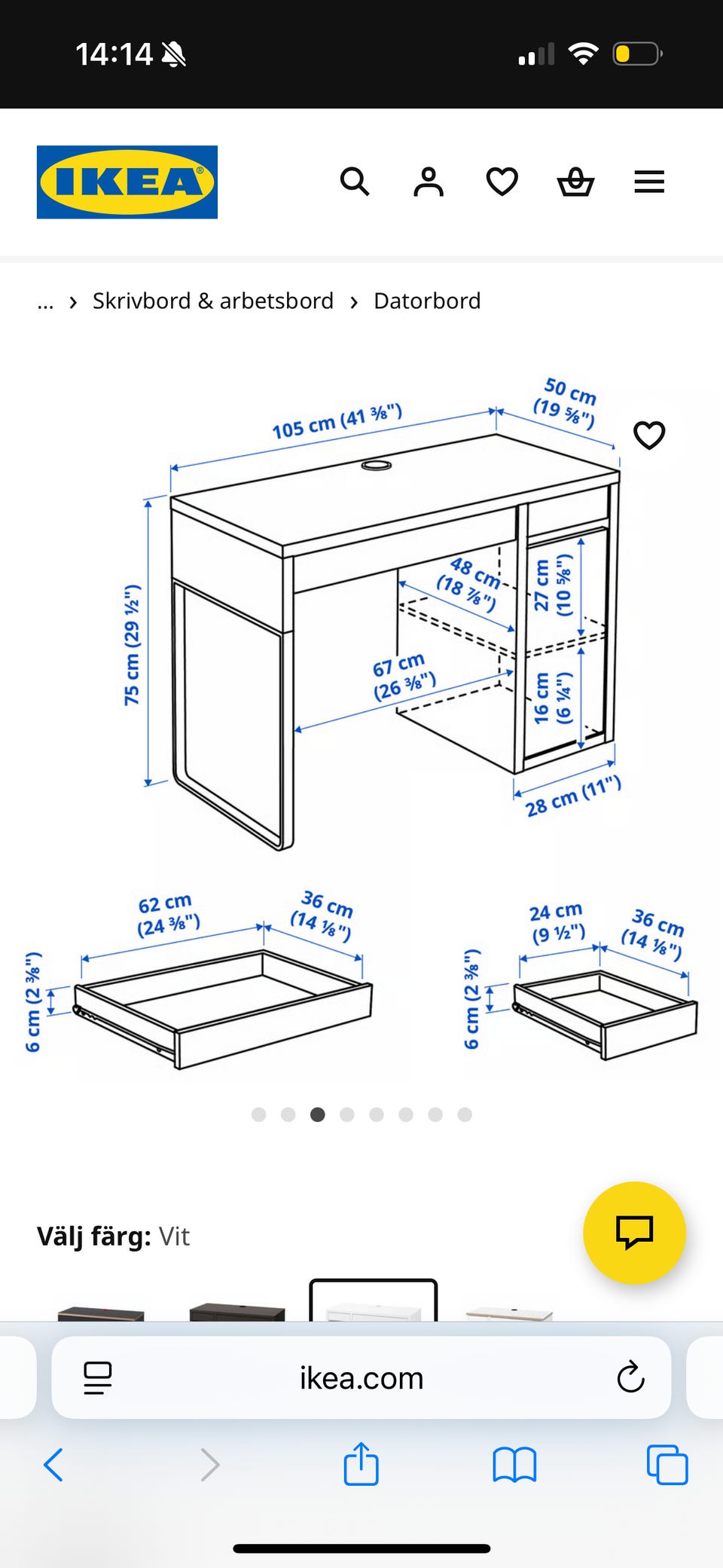 14:14

IKEA

... › Skrivbord & arbetsbord › Datorbord

105 cm (41 ⅜")
50 cm (19 ⅝")
75 cm (29 ½")
48 cm (18 ⅞")
27 cm (10 ⅝")
67 cm (26 ⅜")
16 cm (6 ¼")
28 cm (11")

62 cm (24 ⅜")
36 cm (14 ⅛")
6 cm (2 ⅜")

24 cm (9 ½")
36 cm (14 ⅛")
6 cm (2 ⅜")

Välj färg: Vit

ikea.com