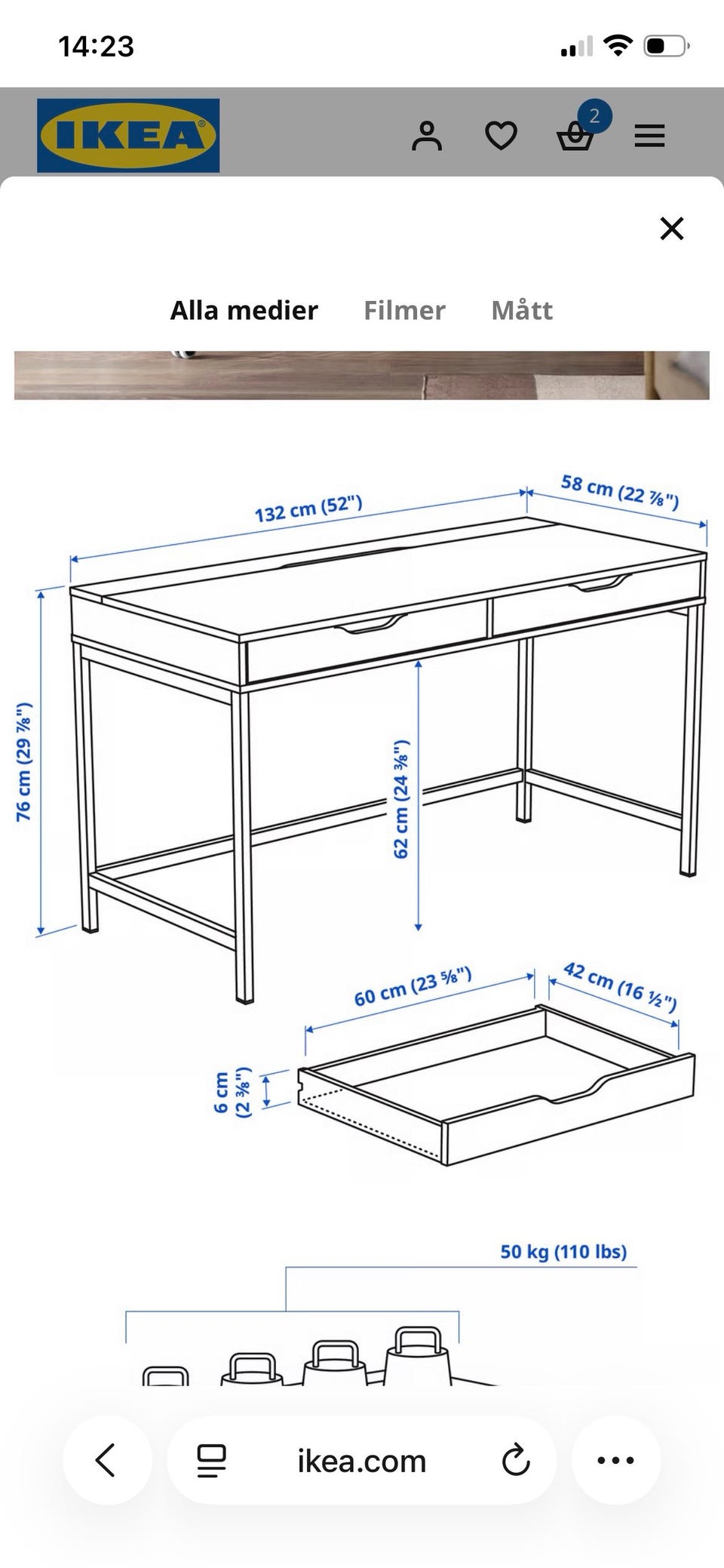 14:23

IKEA

2

Alla medier Filmer Mått

132 cm (52")

58 cm (22 ⅞")

76 cm (29 ⅞")

62 cm (24 ⅜")

60 cm (23 ⅝")

42 cm (16 ½")

6 cm (2 ⅜")

50 kg (110 lbs)

ikea.com