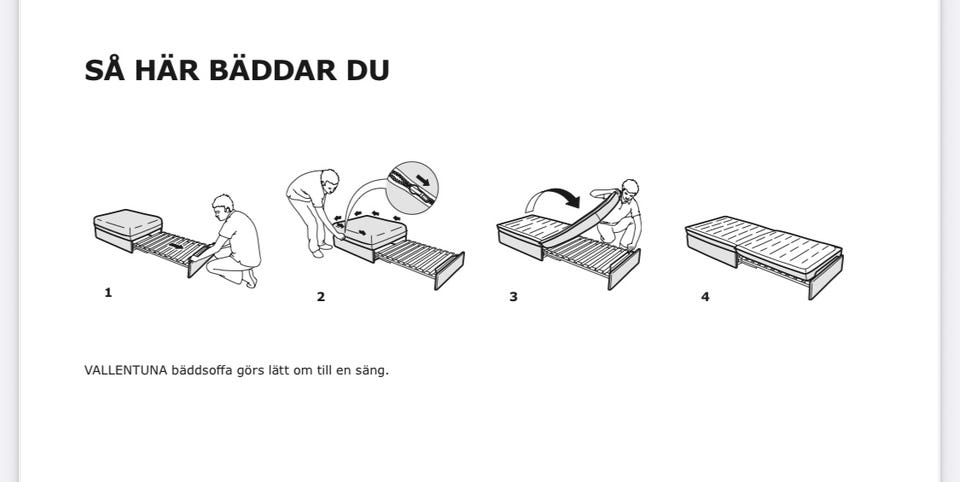 SÅ HÄR BÄDDAR DU

1

2

3

4

VALLENTUNA bäddsoffa görs lätt om till en säng.