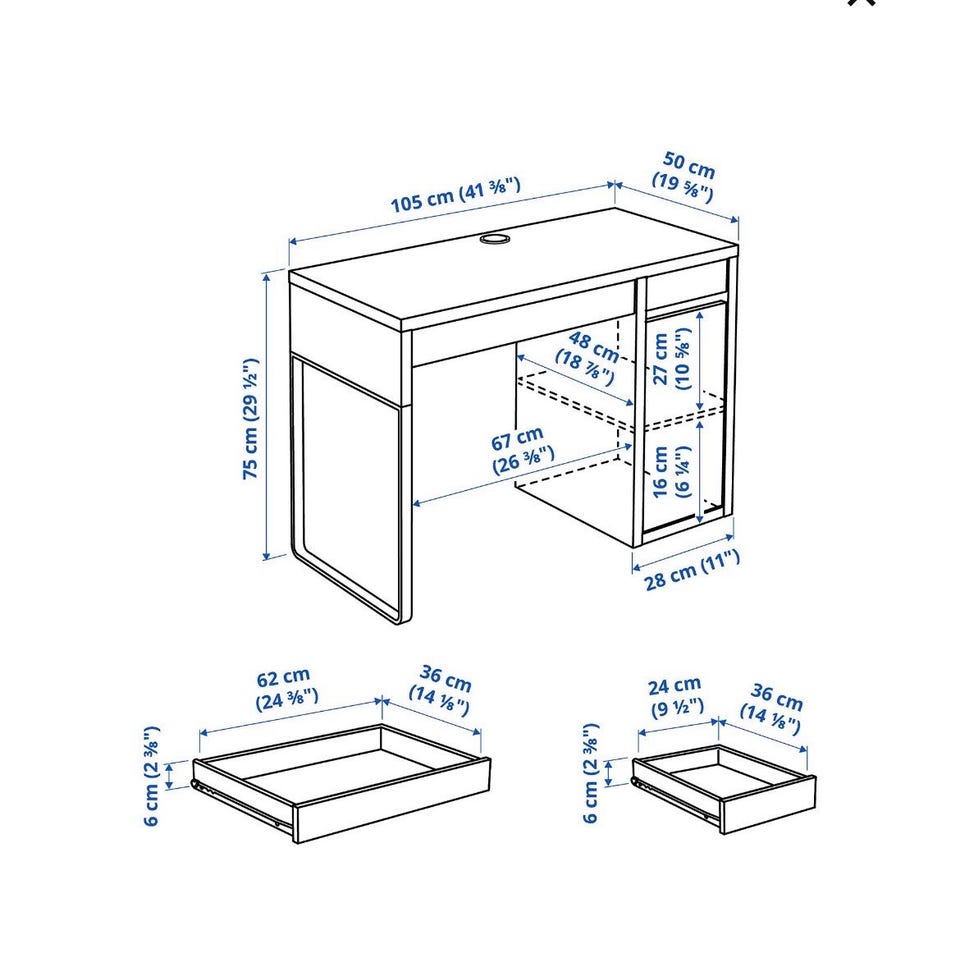 105 cm (41 ⅜")
50 cm (19 ⅝")
75 cm (29 ½")
48 cm (18 ⅞")
27 cm (10 ⅝")
67 cm (26 ⅜")
16 cm (6 ¼")
28 cm (11")
62 cm (24 ⅜")
36 cm (14 ⅛")
6 cm (2 ⅜")
24 cm (9 ½")
36 cm (14 ⅛")
6 cm (2 ⅜")