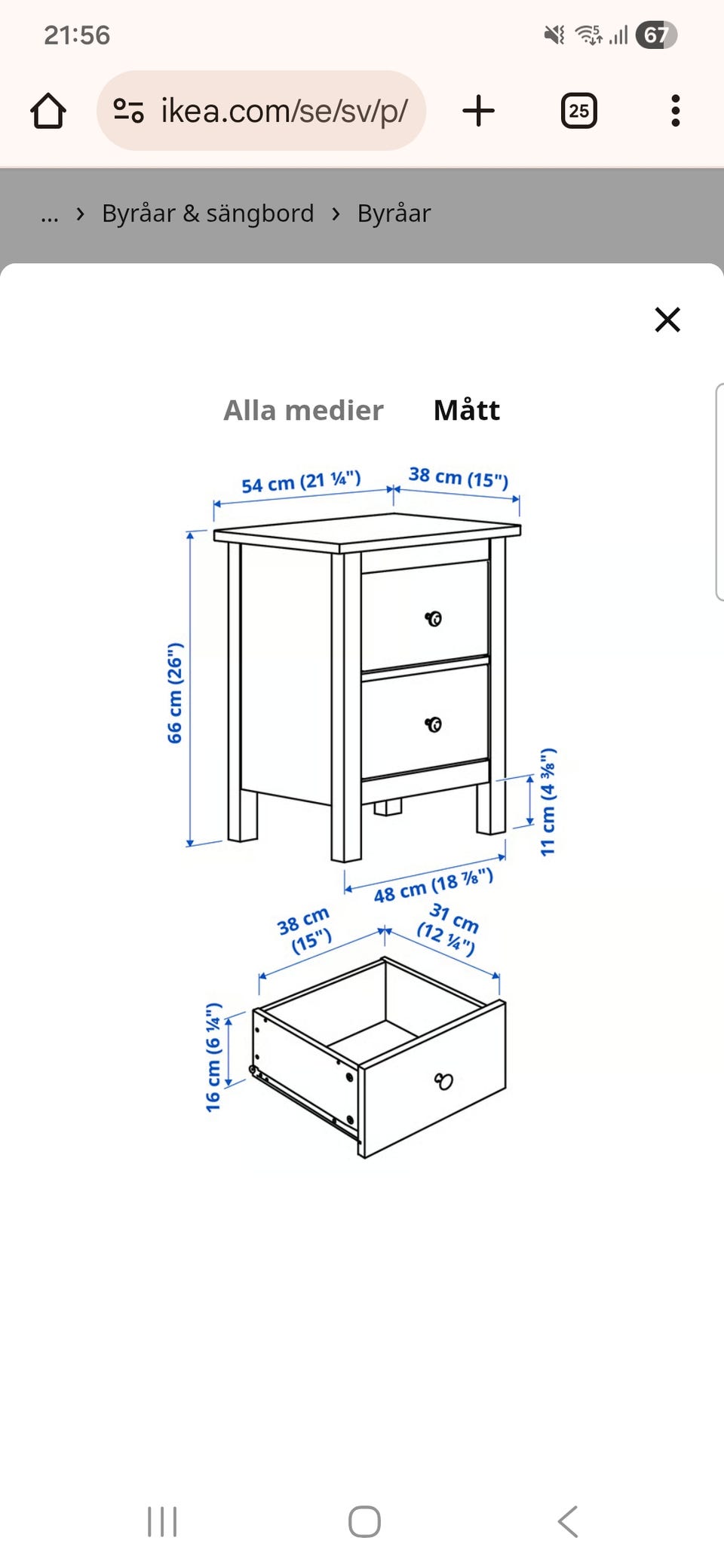 21:56

67

ikea.com/se/sv/p/

25

... › Byråar & sängbord › Byråar

Alla medier Mått

54 cm (21 ¼")
38 cm (15")
66 cm (26")
11 cm (4 ⅜")
48 cm (18 ⅞")
38 cm (15")
31 cm (12 ¼")
16 cm (6 ¼")