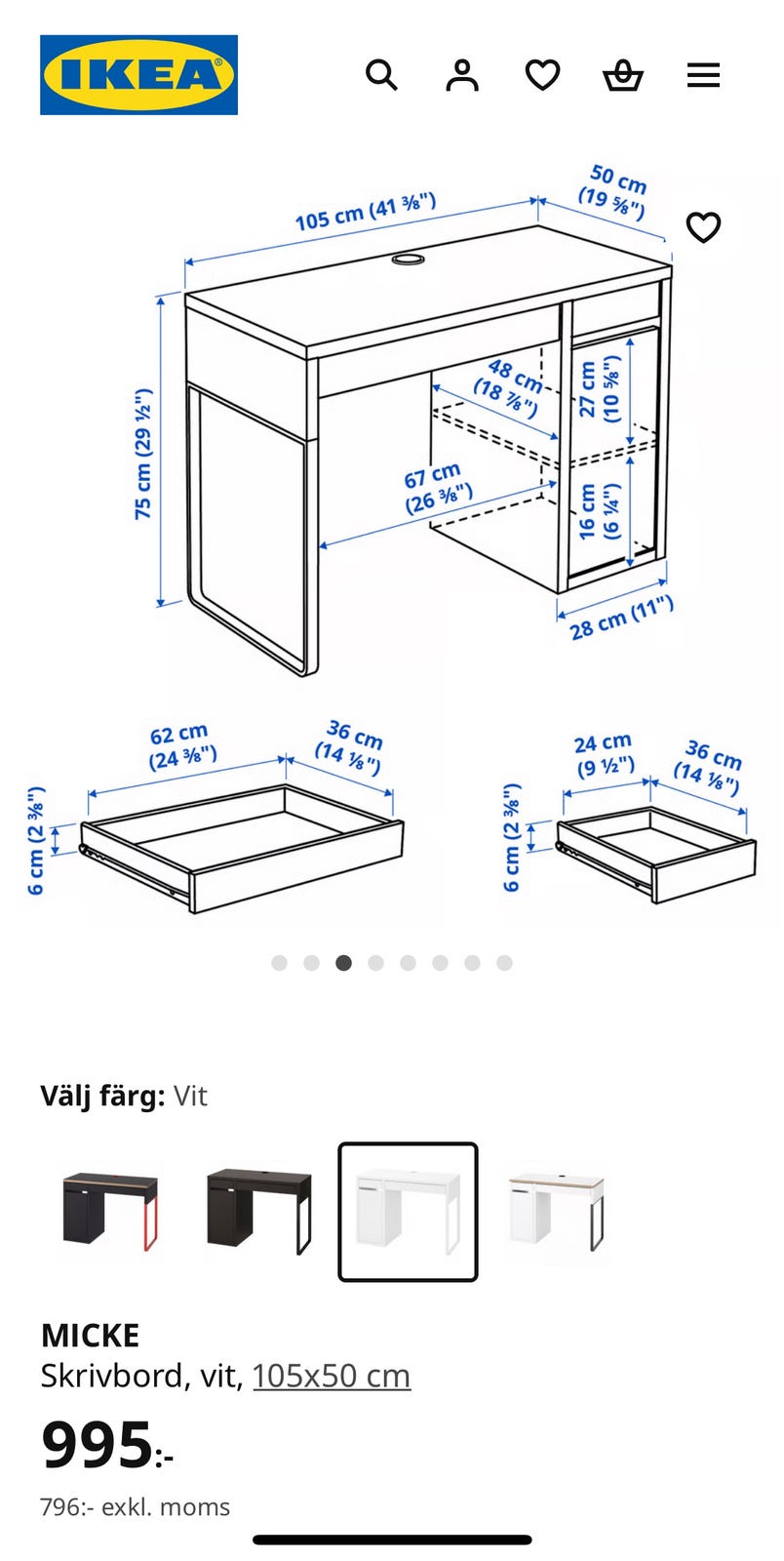 IKEA

105 cm (41 ⅜")
50 cm (19 ⅝")
75 cm (29 ½")
48 cm (18 ⅞")
27 cm (10 ⅝")
67 cm (26 ⅜")
16 cm (6 ¼")
28 cm (11")

62 cm (24 ⅜")
36 cm (14 ⅛")
6 cm (2 ⅜")

24 cm (9 ½")
36 cm (14 ⅛")
6 cm (2 ⅜")

Välj färg: Vit

MICKE
Skrivbord, vit, 105x50 cm
995:-
796:- exkl. moms