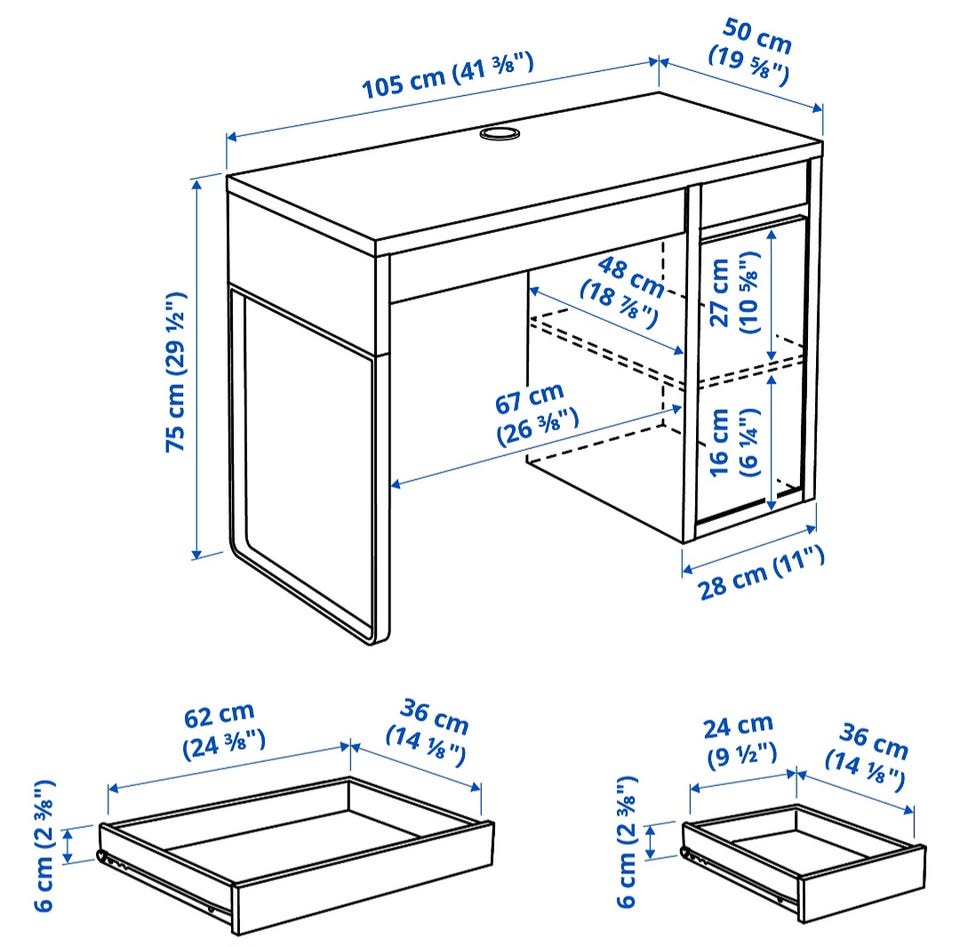 105 cm (41 ⅜")

50 cm (19 ⅝")

75 cm (29 ½")

48 cm (18 ⅞")

27 cm (10 ⅝")

67 cm (26 ⅜")

16 cm (6 ¼")

28 cm (11")

62 cm (24 ⅜")

36 cm (14 ⅛")

6 cm (2 ⅜")

24 cm (9 ½")

36 cm (14 ⅛")

6 cm (2 ⅜")