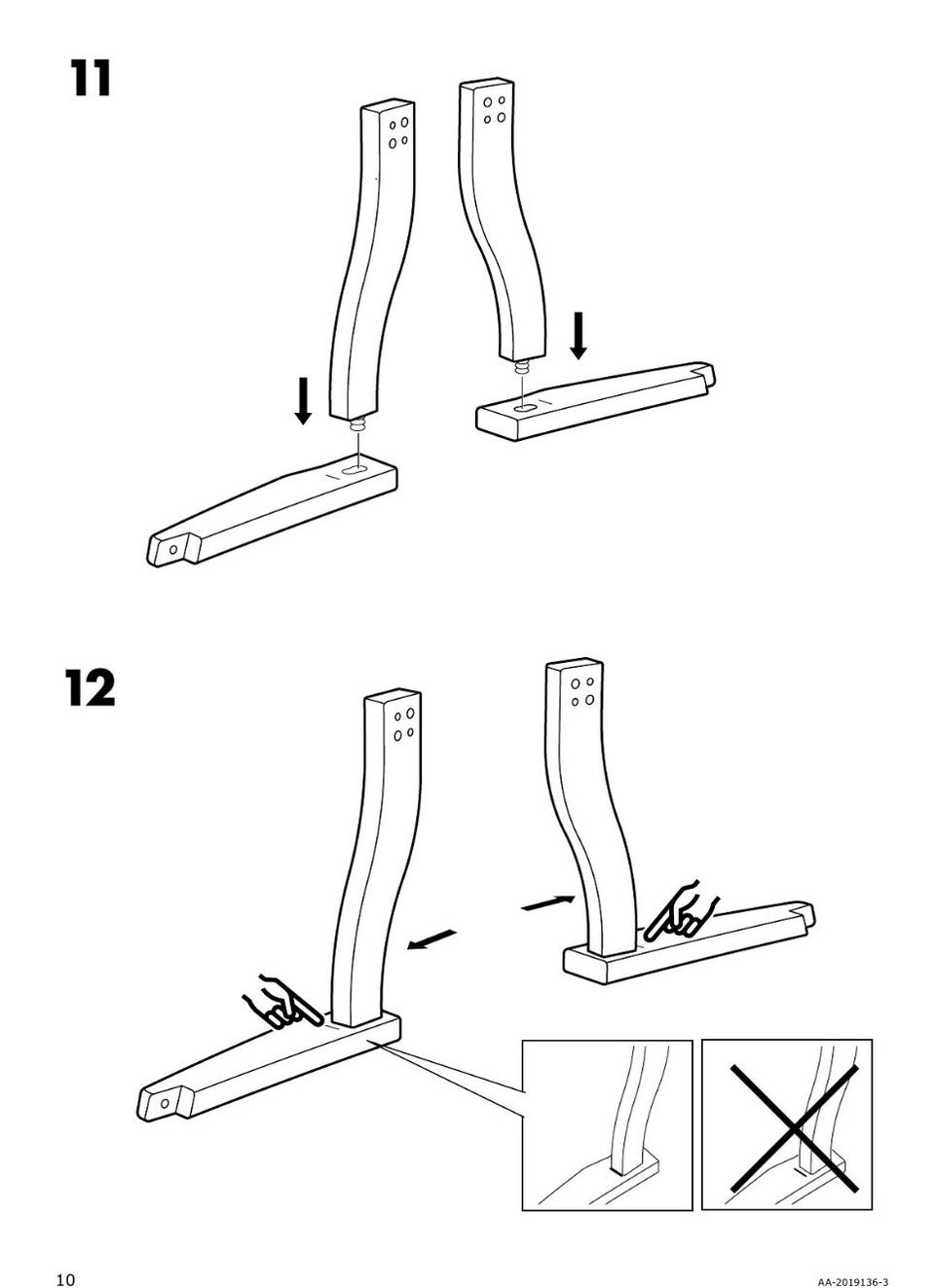 11

12

10

AA-2019136-3