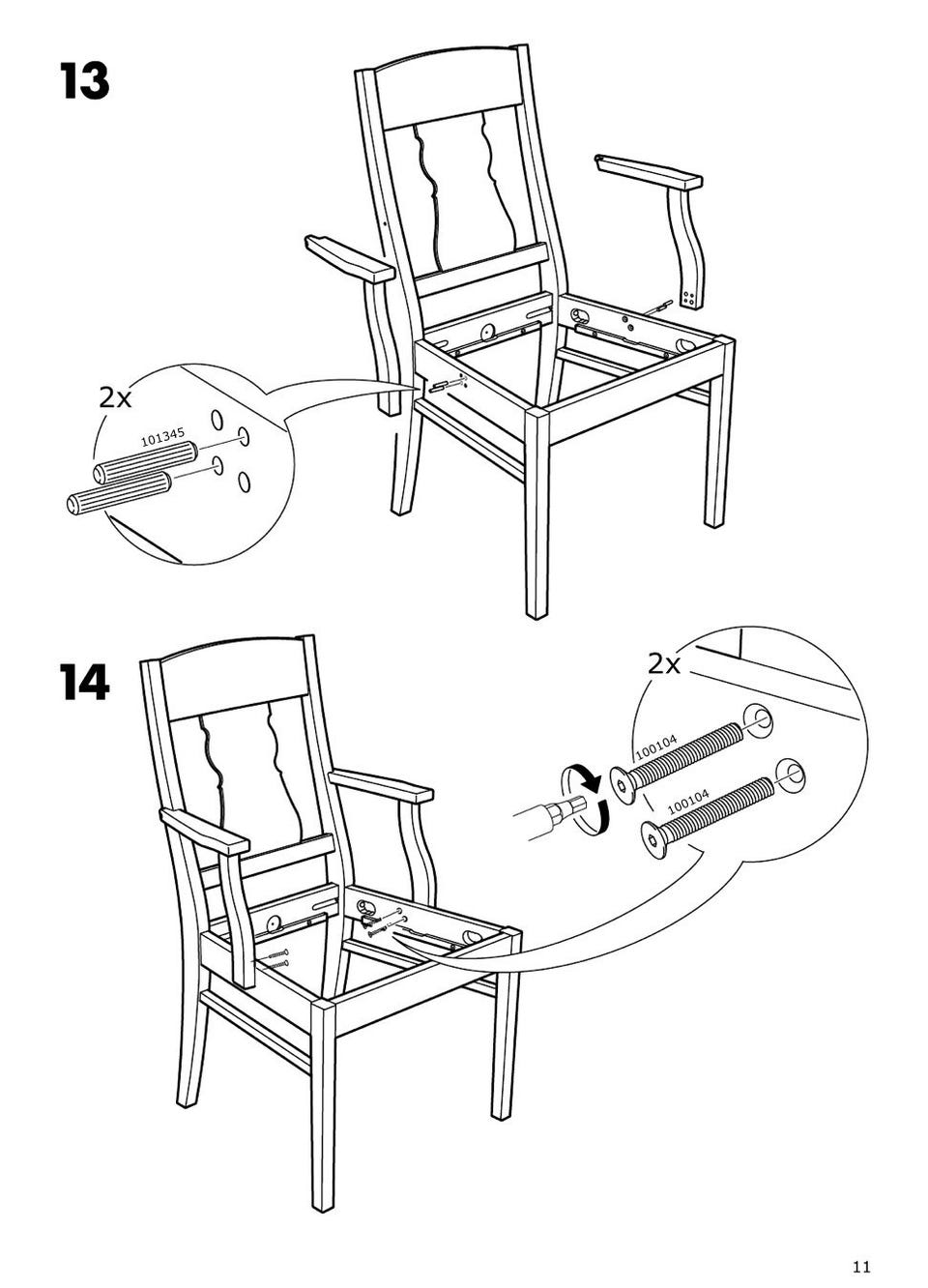 13

2x

101345

14

2x

100104

100104

11