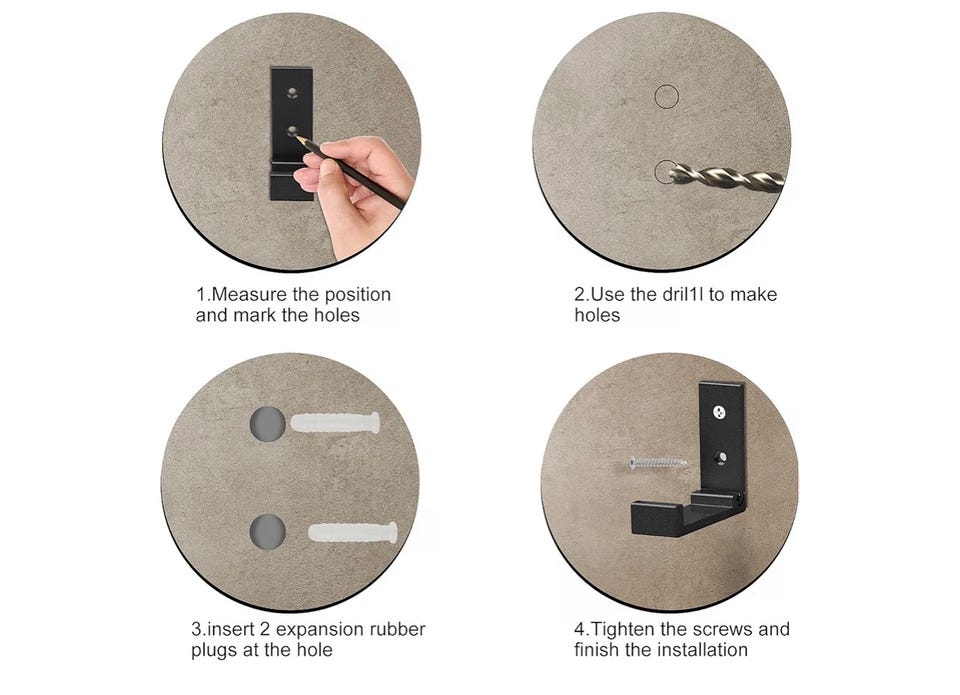 1.Measure the position and mark the holes

2.Use the dril1l to make holes

3.insert 2 expansion rubber plugs at the hole

4.Tighten the screws and finish the installation