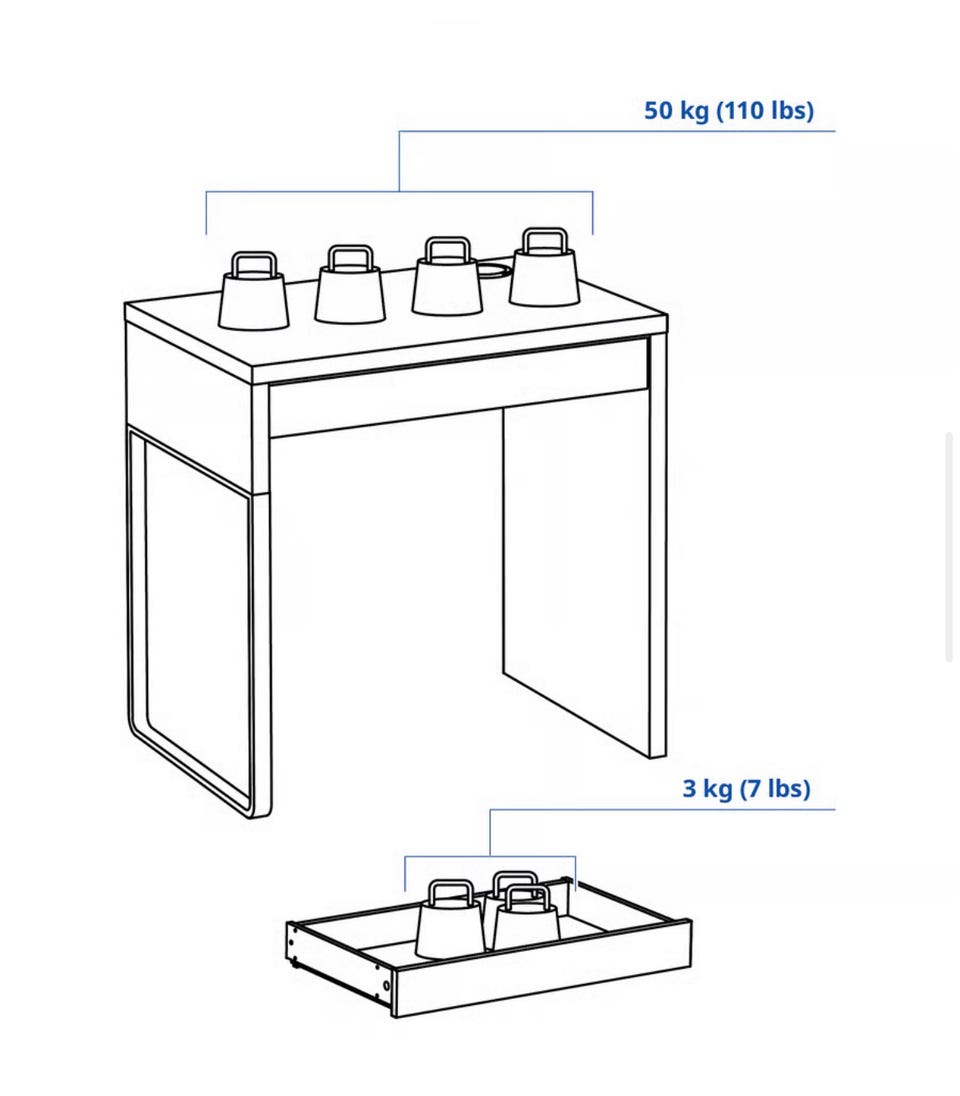 50 kg (110 lbs)

3 kg (7 lbs)