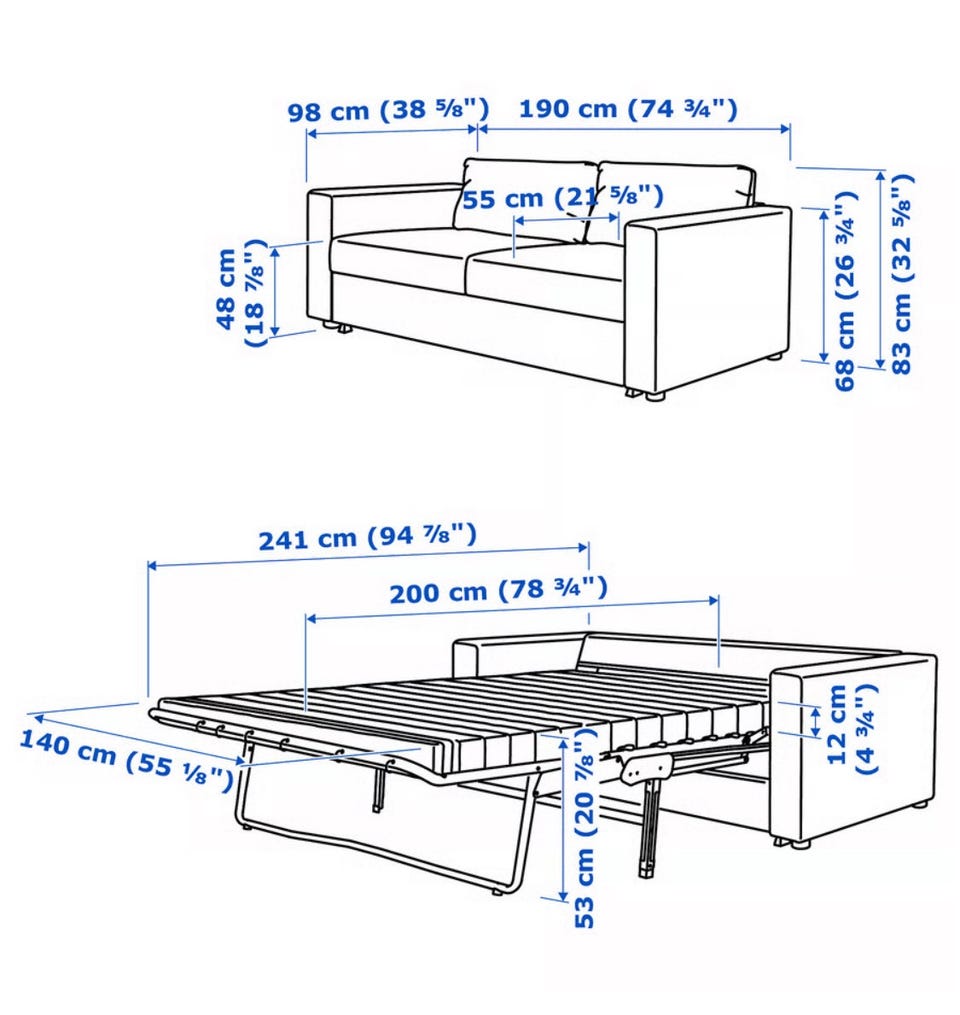 98 cm (38 ⅝")
190 cm (74 ¾")
55 cm (21 ⅝")
48 cm (18 ⅞")
68 cm (26 ¾")
83 cm (32 ⅝")

241 cm (94 ⅞")
200 cm (78 ¾")
140 cm (55 ⅛")
12 cm (4 ¾")
53 cm (20 ⅞")