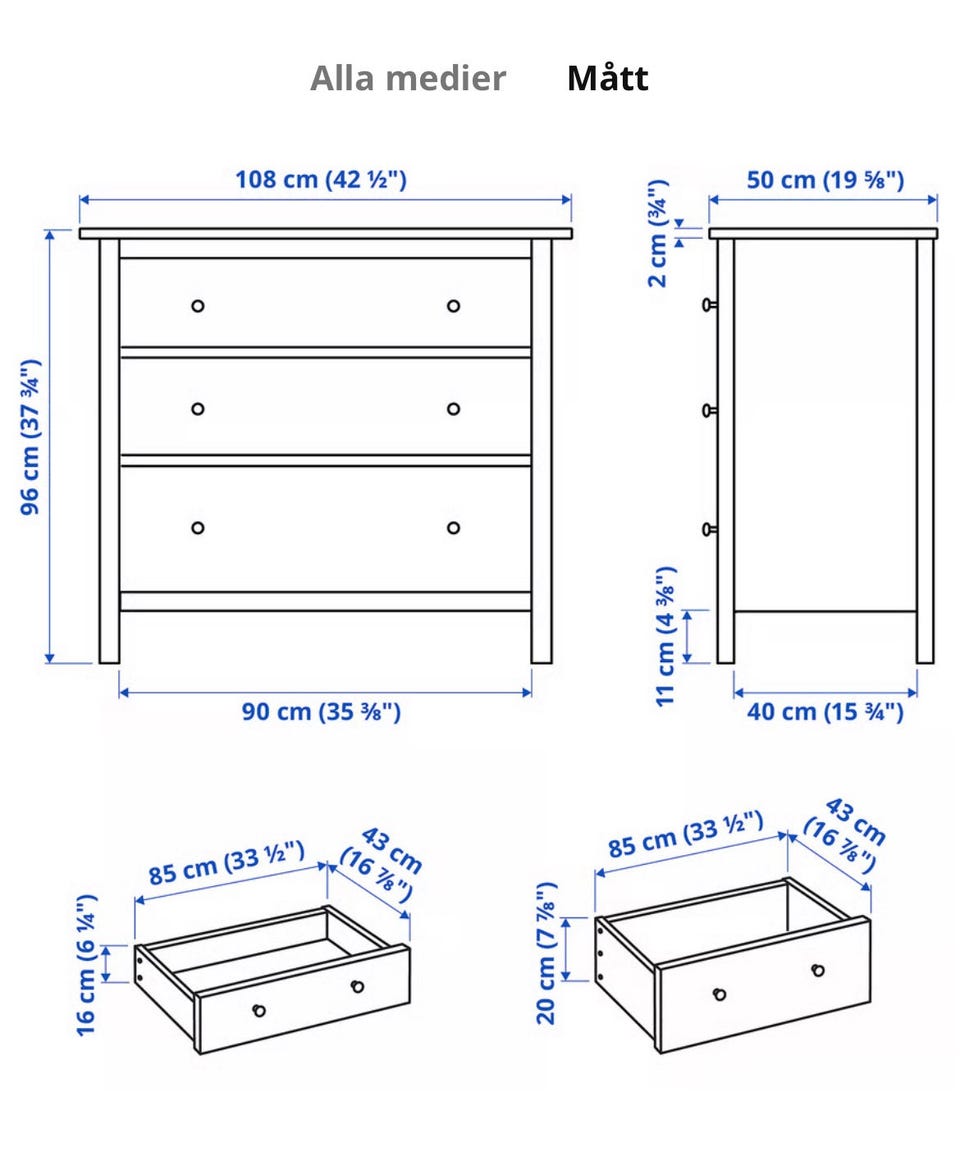 Alla medier Mått

108 cm (42 ½")

96 cm (37 ¾")

90 cm (35 ⅜")

50 cm (19 ⅝")

2 cm (¾")

11 cm (4 ⅜")

40 cm (15 ¾")

85 cm (33 ½")

43 cm (16 ⅞")

16 cm (6 ¼")

85 cm (33 ½")

43 cm (16 ⅞")

20 cm (7 ⅞")