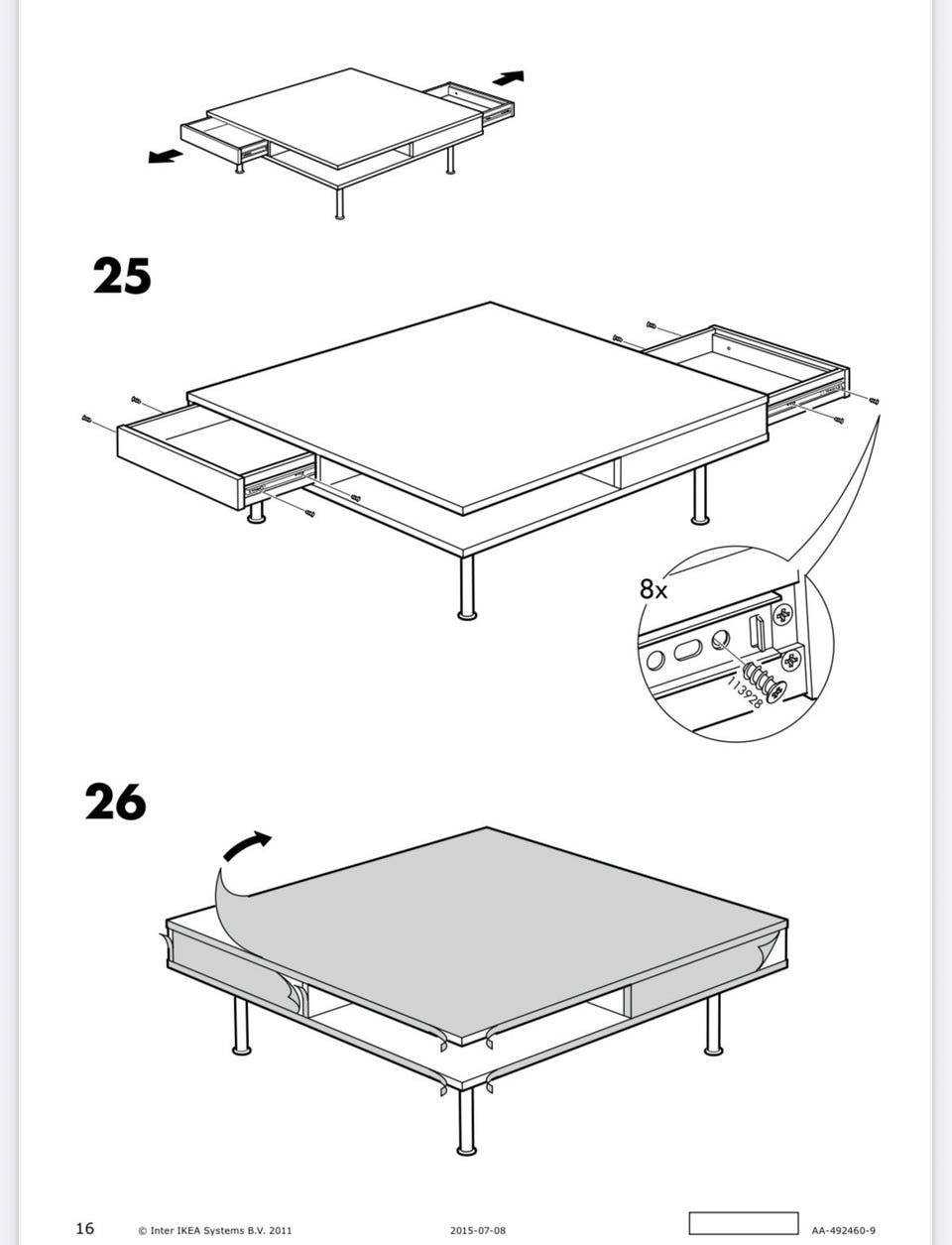 25

8x

113928

26

16 © Inter IKEA Systems B.V. 2011 2015-07-08 AA-492460-9