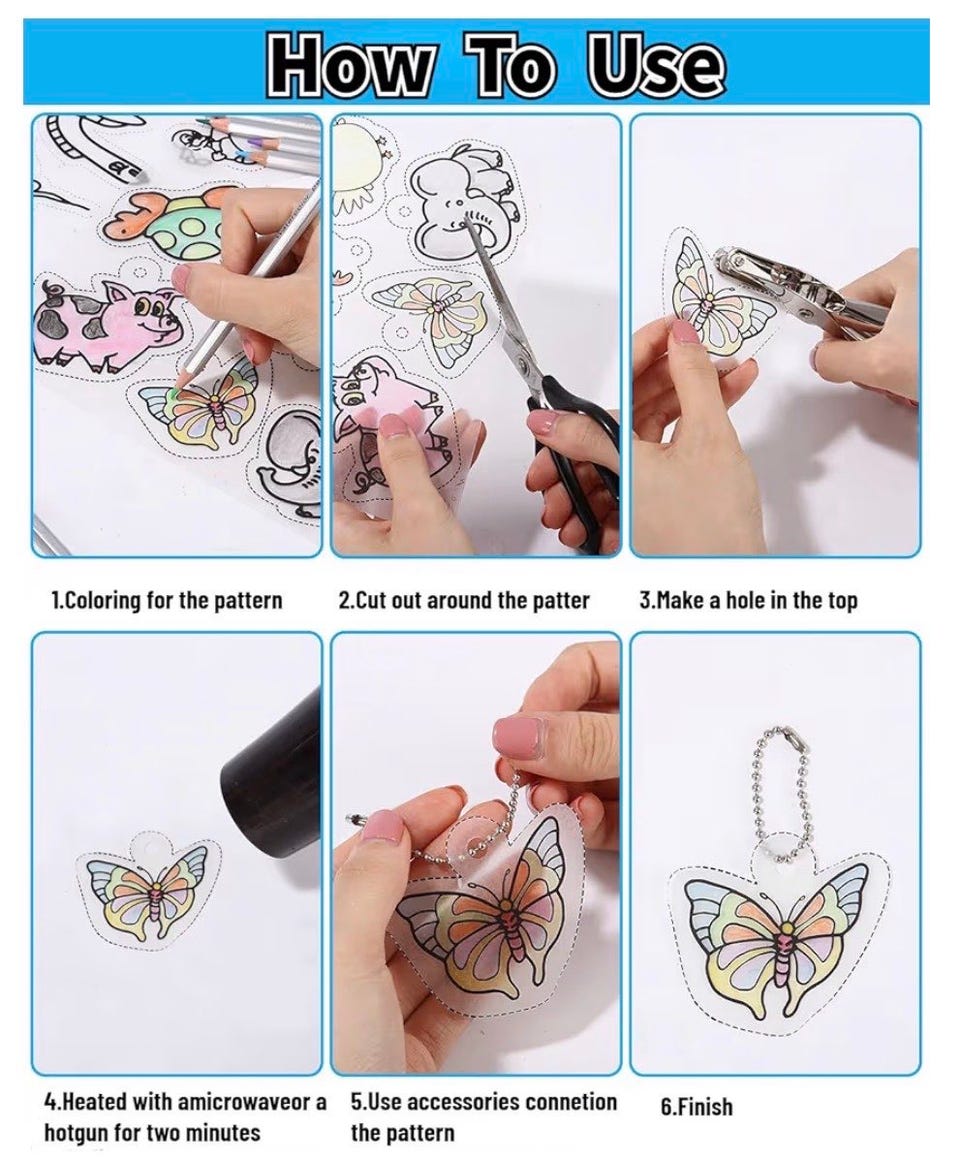 How To Use

1.Coloring for the pattern

2.Cut out around the patter

3.Make a hole in the top

4.Heated with amicrowaveor a hotgun for two minutes

5.Use accessories connetion the pattern

6.Finish