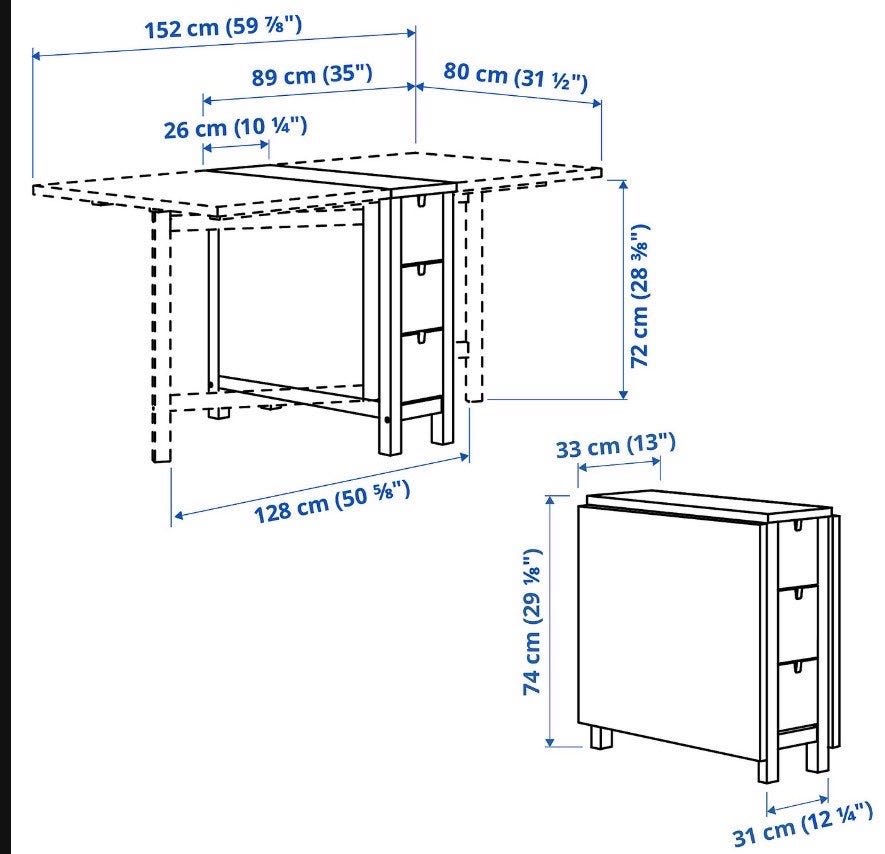 152 cm (59 ⅞")
89 cm (35")
80 cm (31 ½")
26 cm (10 ¼")
72 cm (28 ⅜")
128 cm (50 ⅝")
33 cm (13")
74 cm (29 ⅛")
31 cm (12 ¼")