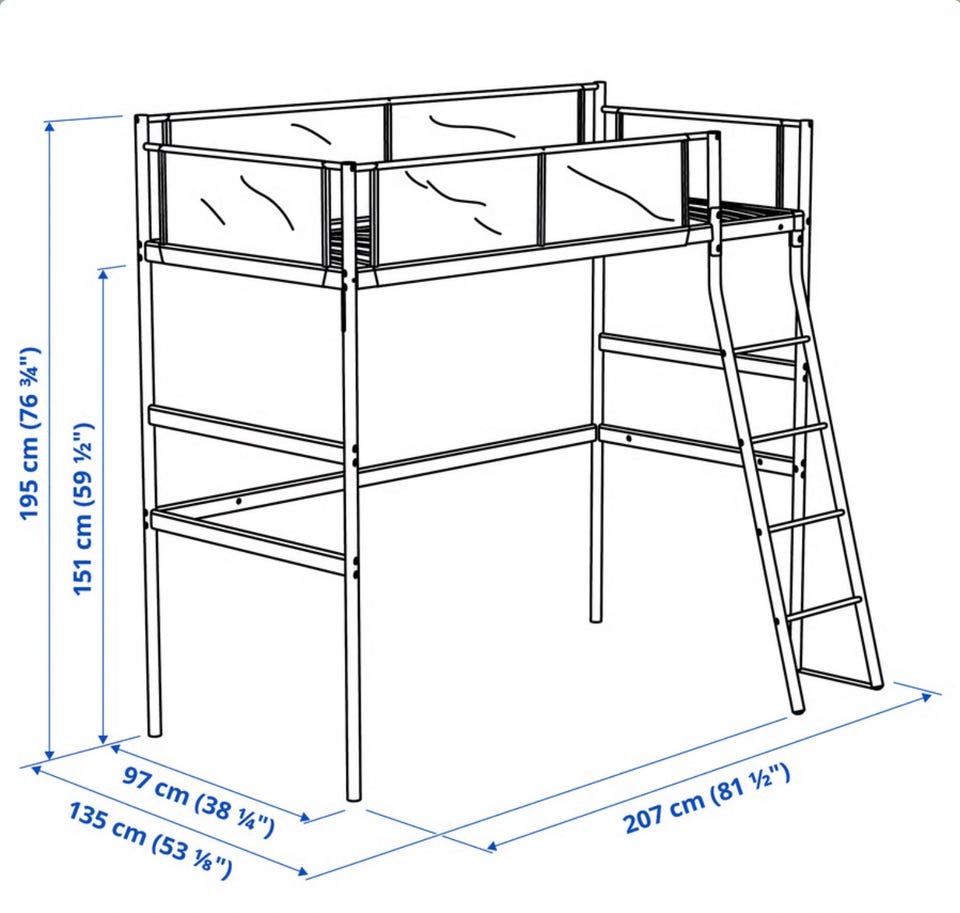 195 cm (76 ¾")
151 cm (59 ½")
97 cm (38 ¼")
135 cm (53 ⅛")
207 cm (81 ½")