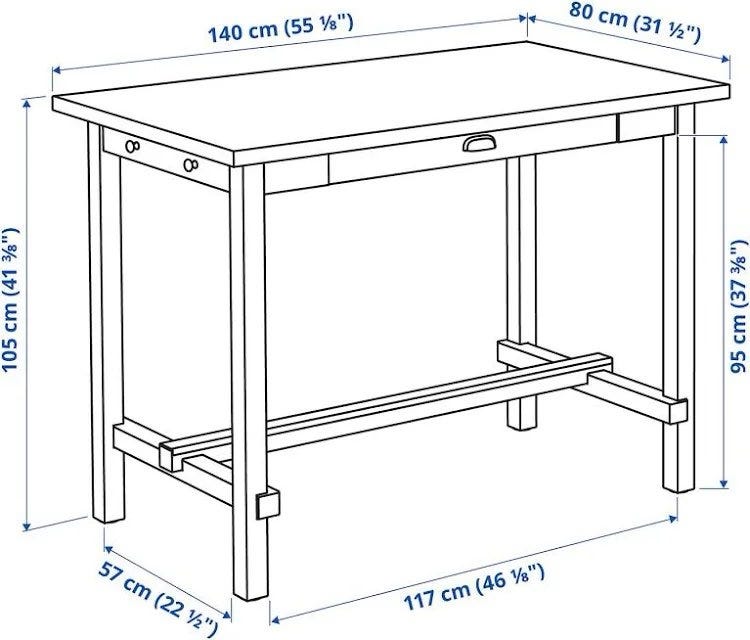 140 cm (55 ⅛")
80 cm (31 ½")
105 cm (41 ⅜")
95 cm (37 ⅜")
57 cm (22 ½")
117 cm (46 ⅛")