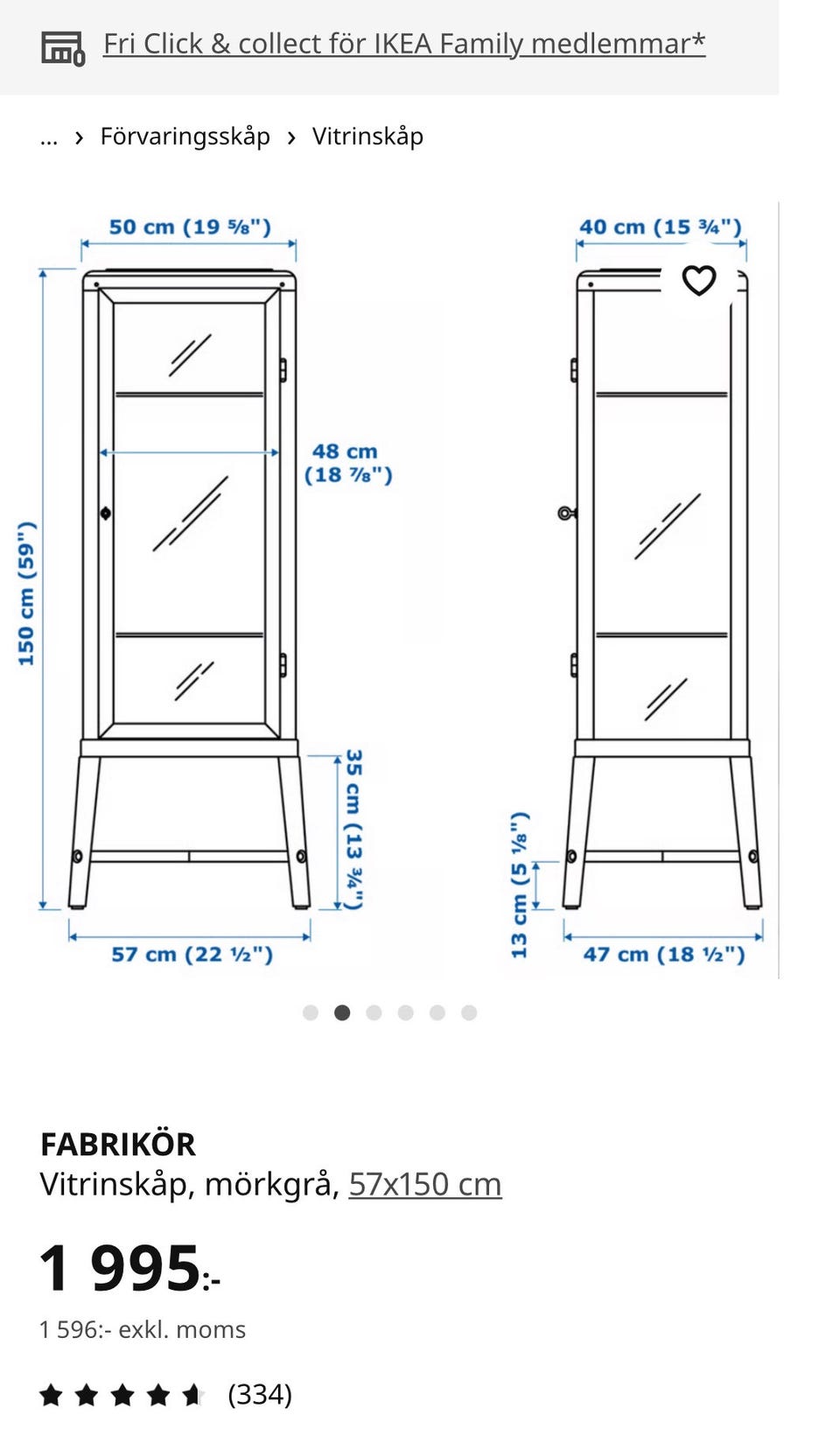 Fri Click & collect för IKEA Family medlemmar*

... › Förvaringsskåp › Vitrinskåp

50 cm (19 ⅝")

150 cm (59")

48 cm (18 ⅞")

35 cm (13 ¾")

57 cm (22 ½")

40 cm (15 ¾")

13 cm (5 ⅛")

47 cm (18 ½")

FABRIKÖR
Vitrinskåp, mörkgrå, 57x150 cm

1 995:-

1 596:- exkl. moms

(334)